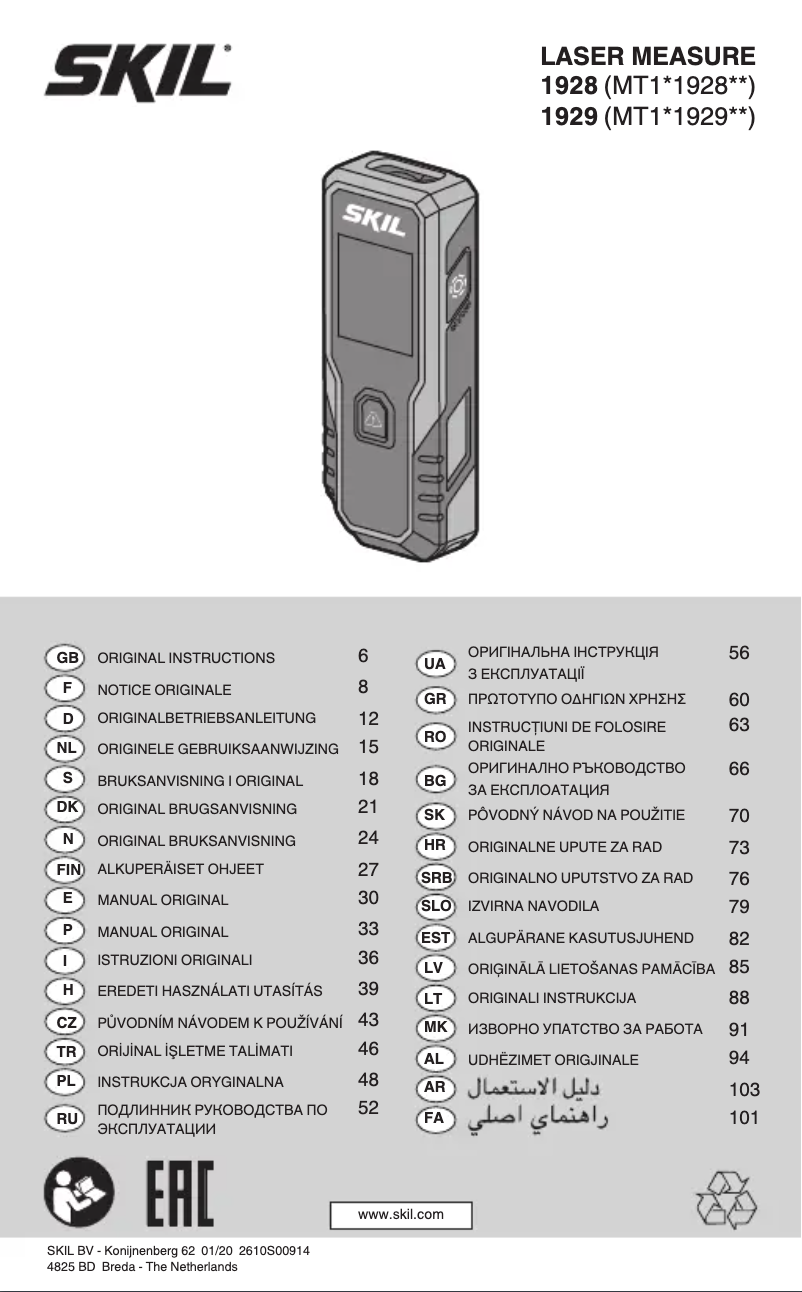 SKIL

LASER MEASURE
1928 (MT1*1928**)
1929 (MT1*1929**)

SKIL

| | | |
|---|---|---|
| GB | ORIGINAL INSTRUCTIONS | 6 |
| F | NOTICE ORIGINALE | 8 |
| D | ORIGINALBETRIEBSANLEITUNG | 12 |
| NL | ORIGINELE GEBRUIKSAANWIJZING | 15 |
| S | BRUKSANVISNING I ORIGINAL | 18 |
| DK | ORIGINAL BRUGSANVISNING | 21 |
| N | ORIGINAL BRUKSANVISNING | 24 |
| FIN | ALKUPERÄISET OHJEET | 27 |
| E | MANUAL ORIGINAL | 30 |
| P | MANUAL ORIGINAL | 33 |
| I | ISTRUZIONI ORIGINALI | 36 |
| H | EREDETI HASZNÁLATI UTASÍTÁS | 39 |
| CZ | PŮVODNÍM NÁVODEM K POUŽÍVÁNÍ | 43 |
| TR | ORİJİNAL İŞLETME TALİMATI | 46 |
| PL | INSTRUKCJA ORYGINALNA | 48 |
| RU | ПОДЛИННИК РУКОВОДСТВА ПО ЭКСПЛУАТАЦИИ | 52 |

| | | |
|---|---|---|
| UA | ОРИГІНАЛЬНА ІНСТРУКЦІЯ З ЕКСПЛУАТАЦІЇ | 56 |
| GR | ΠΡΩΤΟΤΥΠΟ ΟΔΗΓΙΩΝ ΧΡΗΣΗΣ | 60 |
| RO | INSTRUCȚIUNI DE FOLOSIRE ORIGINALE | 63 |
| BG | ОРИГИНАЛНО РЪКОВОДСТВО ЗА ЕКСПЛОАТАЦИЯ | 66 |
| SK | PÔVODNÝ NÁVOD NA POUŽITIE | 70 |
| HR | ORIGINALNE UPUTE ZA RAD | 73 |
| SRB | ORIGINALNO UPUTSTVO ZA RAD | 76 |
| SLO | IZVIRNA NAVODILA | 79 |
| EST | ALGUPÄRANE KASUTUSJUHEND | 82 |
| LV | ORIĢINĀLĀ LIETOŠANAS PAMĀCĪBA | 85 |
| LT | ORIGINALI INSTRUKCIJA | 88 |
| MK | ИЗВОРНО УПАТСТВО ЗА РАБОТА | 91 |
| AL | UDHËZIMET ORIGJINALE | 94 |
| AR | دليل الاستعمال | 103 |
| FA | راهنماي اصلي | 101 |

EAC

www.skil.com

SKIL BV - Konijnenberg 62 01/20 2610S00914
4825 BD Breda - The Netherlands