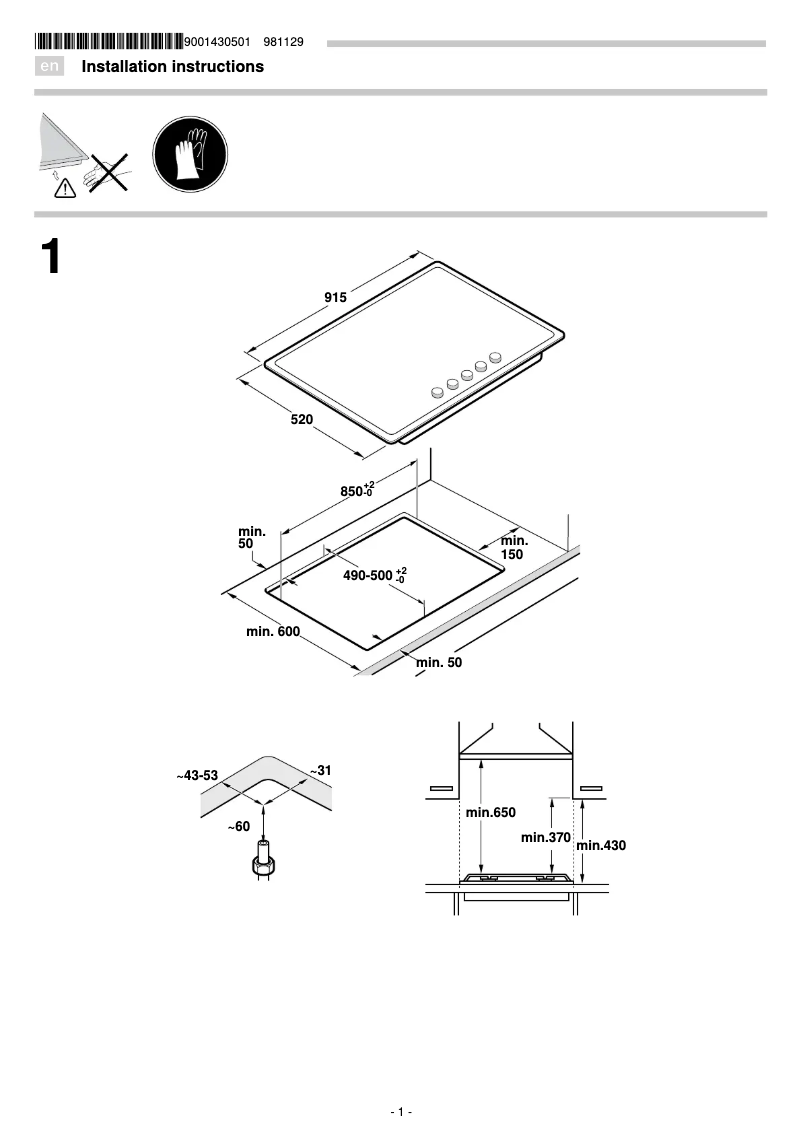 9001430501 981129

en Installation instructions

1

915

520

$850^{+2}_{-0}$

min. 50

min. 150

$490\text{-}500^{+2}_{-0}$

min. 600

min. 50

~43-53

~31

~60

min.650

min.370

min.430

- 1 -