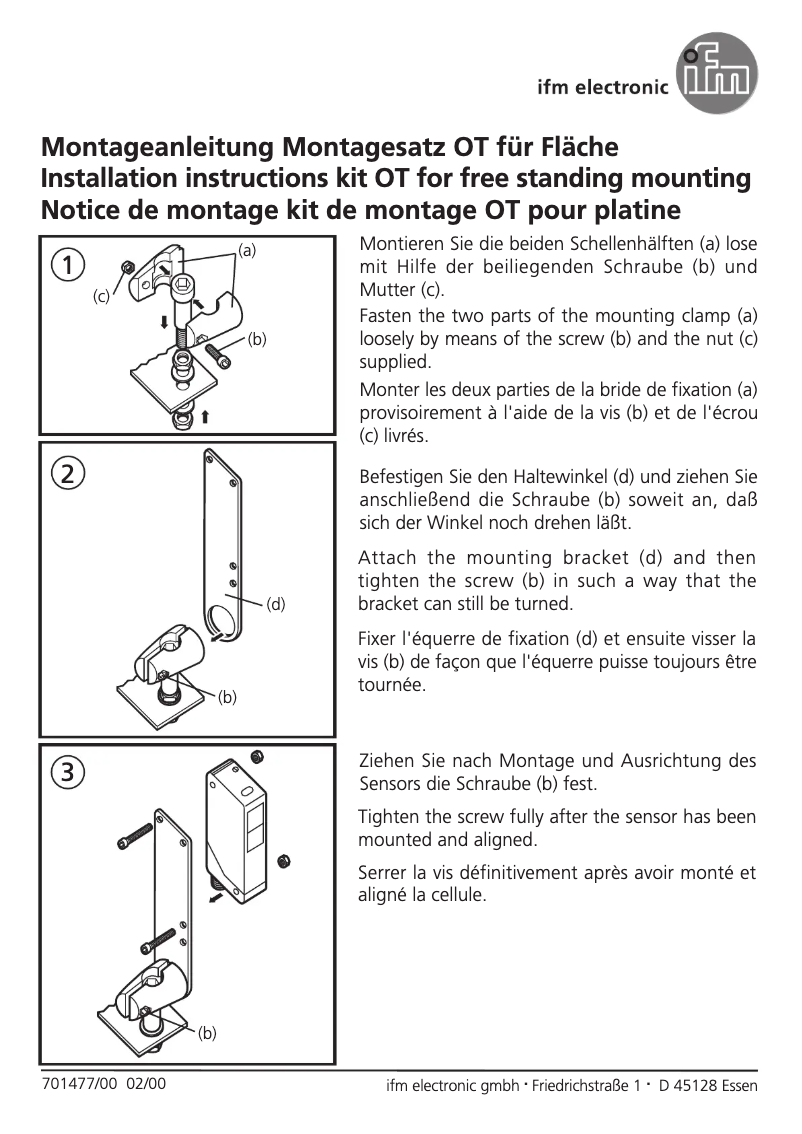 ifm electronic

ifm

Montageanleitung Montagesatz OT für Fläche
Installation instructions kit OT for free standing mounting
Notice de montage kit de montage OT pour platine

1

(a)

(c)

(b)

Montieren Sie die beiden Schellenhälften (a) lose mit Hilfe der beiliegenden Schraube (b) und Mutter (c).

Fasten the two parts of the mounting clamp (a) loosely by means of the screw (b) and the nut (c) supplied.

Monter les deux parties de la bride de fixation (a) provisoirement à l'aide de la vis (b) et de l'écrou (c) livrés.

2

(d)

(b)

Befestigen Sie den Haltewinkel (d) und ziehen Sie anschließend die Schraube (b) soweit an, daß sich der Winkel noch drehen läßt.

Attach the mounting bracket (d) and then tighten the screw (b) in such a way that the bracket can still be turned.

Fixer l'équerre de fixation (d) et ensuite visser la vis (b) de façon que l'équerre puisse toujours être tournée.

3

(b)

Ziehen Sie nach Montage und Ausrichtung des Sensors die Schraube (b) fest.

Tighten the screw fully after the sensor has been mounted and aligned.

Serrer la vis définitivement après avoir monté et aligné la cellule.

701477/00 02/00

ifm electronic gmbh · Friedrichstraße 1 · D 45128 Essen