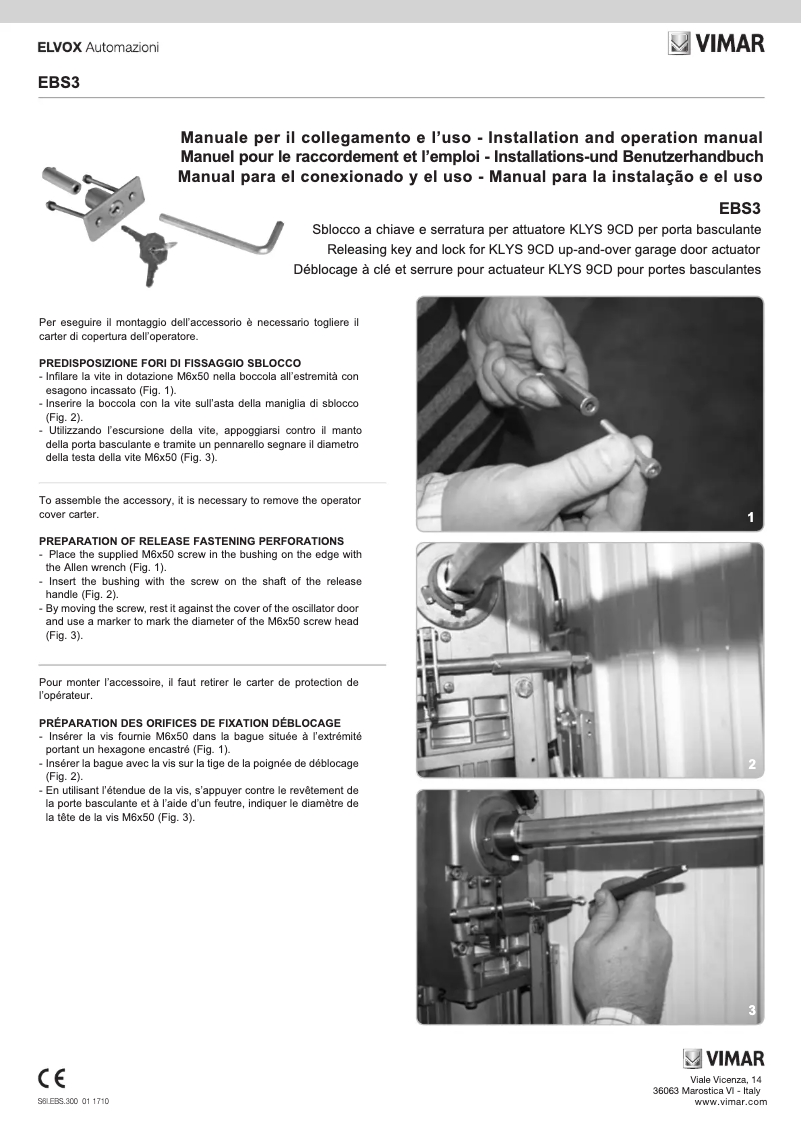 ELVOX Automazioni

VIMAR

EBS3

Manuale per il collegamento e l'uso - Installation and operation manual
Manuel pour le raccordement et l'emploi - Installations-und Benutzerhandbuch
Manual para el conexionado y el uso - Manual para la instalação e el uso

EBS3

Sblocco a chiave e serratura per attuatore KLYS 9CD per porta basculante
Releasing key and lock for KLYS 9CD up-and-over garage door actuator
Déblocage à clé et serrure pour actuateur KLYS 9CD pour portes basculantes

Per eseguire il montaggio dell'accessorio è necessario togliere il carter di copertura dell'operatore.

PREDISPOSIZIONE FORI DI FISSAGGIO SBLOCCO
- Infilare la vite in dotazione M6x50 nella boccola all'estremità con esagono incassato (Fig. 1).
- Inserire la boccola con la vite sull'asta della maniglia di sblocco (Fig. 2).
- Utilizzando l'escursione della vite, appoggiarsi contro il manto della porta basculante e tramite un pennarello segnare il diametro della testa della vite M6x50 (Fig. 3).

To assemble the accessory, it is necessary to remove the operator cover carter.

PREPARATION OF RELEASE FASTENING PERFORATIONS
- Place the supplied M6x50 screw in the bushing on the edge with the Allen wrench (Fig. 1).
- Insert the bushing with the screw on the shaft of the release handle (Fig. 2).
- By moving the screw, rest it against the cover of the oscillator door and use a marker to mark the diameter of the M6x50 screw head (Fig. 3).

Pour monter l'accessoire, il faut retirer le carter de protection de l'opérateur.

PRÉPARATION DES ORIFICES DE FIXATION DÉBLOCAGE
- Insérer la vis fournie M6x50 dans la bague située à l'extrémité portant un hexagone encastré (Fig. 1).
- Insérer la bague avec la vis sur la tige de la poignée de déblocage (Fig. 2).
- En utilisant l'étendue de la vis, s'appuyer contre le revêtement de la porte basculante et à l'aide d'un feutre, indiquer le diamètre de la tête de la vis M6x50 (Fig. 3).

1

2

3

CE

S6I.EBS.300 01 1710

VIMAR
Viale Vicenza, 14
36063 Marostica VI - Italy
www.vimar.com