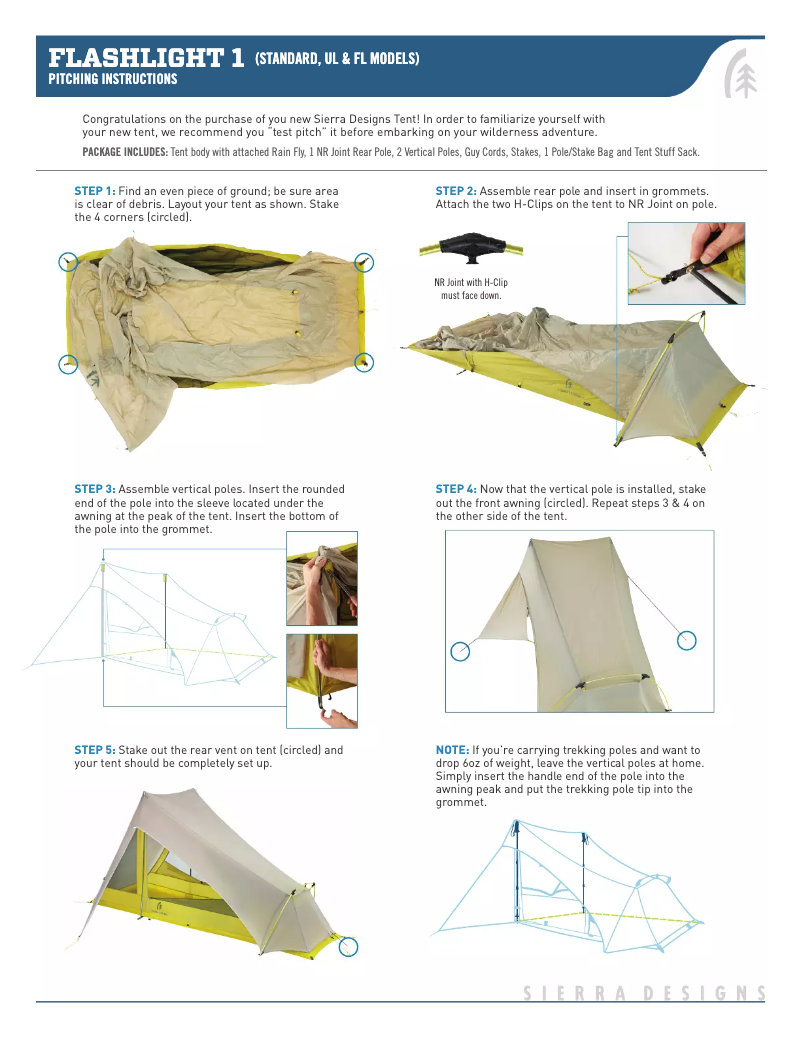 FLASHLIGHT 1 (STANDARD, UL & FL MODELS)
PITCHING INSTRUCTIONS

Congratulations on the purchase of you new Sierra Designs Tent! In order to familiarize yourself with your new tent, we recommend you "test pitch" it before embarking on your wilderness adventure.

PACKAGE INCLUDES: Tent body with attached Rain Fly, 1 NR Joint Rear Pole, 2 Vertical Poles, Guy Cords, Stakes, 1 Pole/Stake Bag and Tent Stuff Sack.

STEP 1: Find an even piece of ground; be sure area is clear of debris. Layout your tent as shown. Stake the 4 corners (circled).

STEP 2: Assemble rear pole and insert in grommets. Attach the two H-Clips on the tent to NR Joint on pole.

NR Joint with H-Clip must face down.

STEP 3: Assemble vertical poles. Insert the rounded end of the pole into the sleeve located under the awning at the peak of the tent. Insert the bottom of the pole into the grommet.

STEP 4: Now that the vertical pole is installed, stake out the front awning (circled). Repeat steps 3 & 4 on the other side of the tent.

STEP 5: Stake out the rear vent on tent (circled) and your tent should be completely set up.

NOTE: If you're carrying trekking poles and want to drop 6oz of weight, leave the vertical poles at home. Simply insert the handle end of the pole into the awning peak and put the trekking pole tip into the grommet.

SIERRA DESIGNS