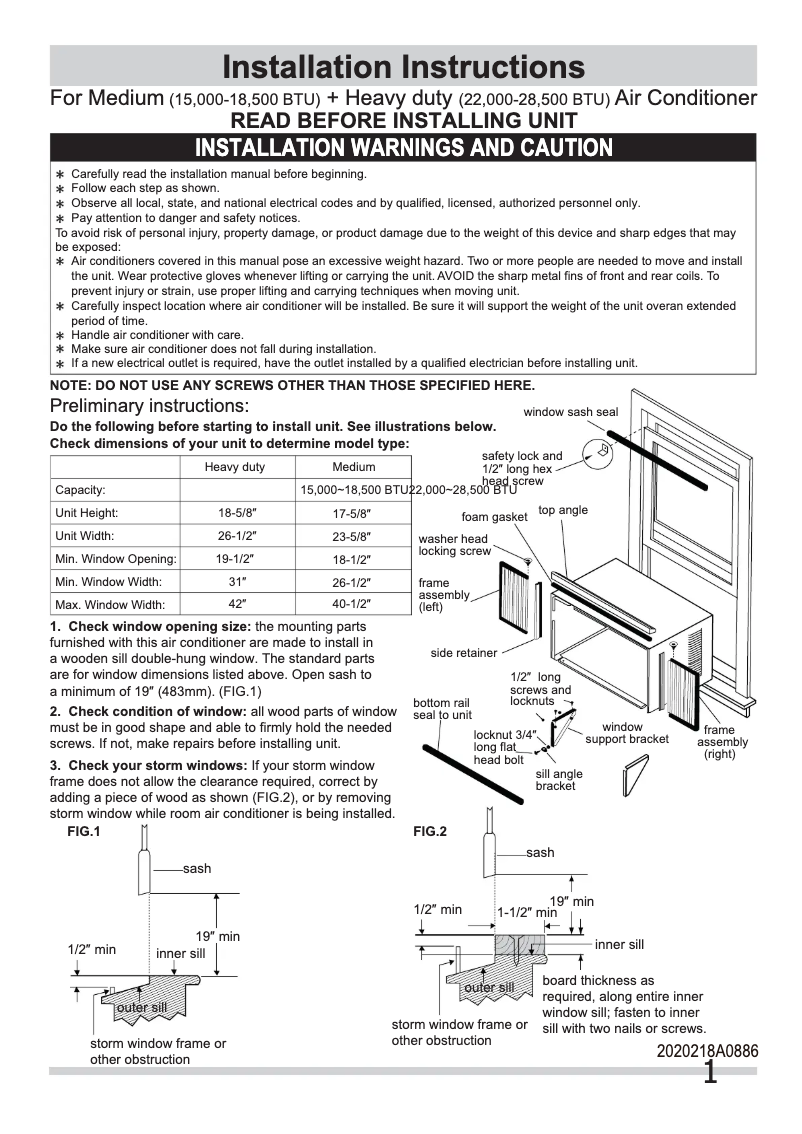 Installation Instructions

For Medium (15,000-18,500 BTU) + Heavy duty (22,000-28,500 BTU) Air Conditioner

READ BEFORE INSTALLING UNIT

INSTALLATION WARNINGS AND CAUTION

∗ Carefully read the installation manual before beginning.
∗ Follow each step as shown.
∗ Observe all local, state, and national electrical codes and by qualified, licensed, authorized personnel only.
∗ Pay attention to danger and safety notices.
To avoid risk of personal injury, property damage, or product damage due to the weight of this device and sharp edges that may be exposed:
∗ Air conditioners covered in this manual pose an excessive weight hazard. Two or more people are needed to move and install the unit. Wear protective gloves whenever lifting or carrying the unit. AVOID the sharp metal fins of front and rear coils. To prevent injury or strain, use proper lifting and carrying techniques when moving unit.
∗ Carefully inspect location where air conditioner will be installed. Be sure it will support the weight of the unit overan extended period of time.
∗ Handle air conditioner with care.
∗ Make sure air conditioner does not fall during installation.
∗ If a new electrical outlet is required, have the outlet installed by a qualified electrician before installing unit.

NOTE: DO NOT USE ANY SCREWS OTHER THAN THOSE SPECIFIED HERE.

Preliminary instructions:

Do the following before starting to install unit. See illustrations below.
Check dimensions of your unit to determine model type:

| | Heavy duty | Medium |
|---|---|---|
| Capacity: | | 15,000~18,500 BTU22,000~28,500 BTU |
| Unit Height: | 18-5/8″ | 17-5/8″ |
| Unit Width: | 26-1/2″ | 23-5/8″ |
| Min. Window Opening: | 19-1/2″ | 18-1/2″ |
| Min. Window Width: | 31″ | 26-1/2″ |
| Max. Window Width: | 42″ | 40-1/2″ |

1. Check window opening size: the mounting parts furnished with this air conditioner are made to install in a wooden sill double-hung window. The standard parts are for window dimensions listed above. Open sash to a minimum of 19″ (483mm). (FIG.1)

2. Check condition of window: all wood parts of window must be in good shape and able to firmly hold the needed screws. If not, make repairs before installing unit.

3. Check your storm windows: If your storm window frame does not allow the clearance required, correct by adding a piece of wood as shown (FIG.2), or by removing storm window while room air conditioner is being installed.

window sash seal
safety lock and 1/2″ long hex head screw
foam gasket
top angle
washer head locking screw
frame assembly (left)
side retainer
1/2″ long screws and locknuts
bottom rail seal to unit
locknut 3/4″ long flat head bolt
window support bracket
frame assembly (right)
sill angle bracket

FIG.1
sash
19″ min
1/2″ min
inner sill
outer sill
storm window frame or other obstruction

FIG.2
sash
19″ min
1/2″ min
1-1/2″ min
inner sill
outer sill
board thickness as required, along entire inner window sill; fasten to inner sill with two nails or screws.
storm window frame or other obstruction

2020218A0886
1