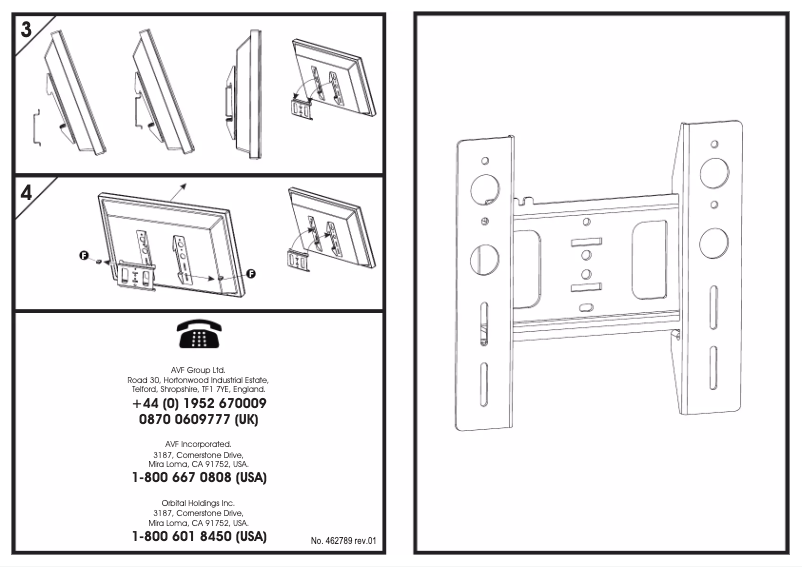 3

4

F

F

AVF Group Ltd.
Road 30, Hortonwood Industrial Estate,
Telford, Shropshire, TF1 7YE, England.
+44 (0) 1952 670009
0870 0609777 (UK)

AVF Incorporated.
3187, Cornerstone Drive,
Mira Loma, CA 91752, USA.
1-800 667 0808 (USA)

Orbital Holdings Inc.
3187, Cornerstone Drive,
Mira Loma, CA 91752, USA.
1-800 601 8450 (USA)

No. 462789 rev.01