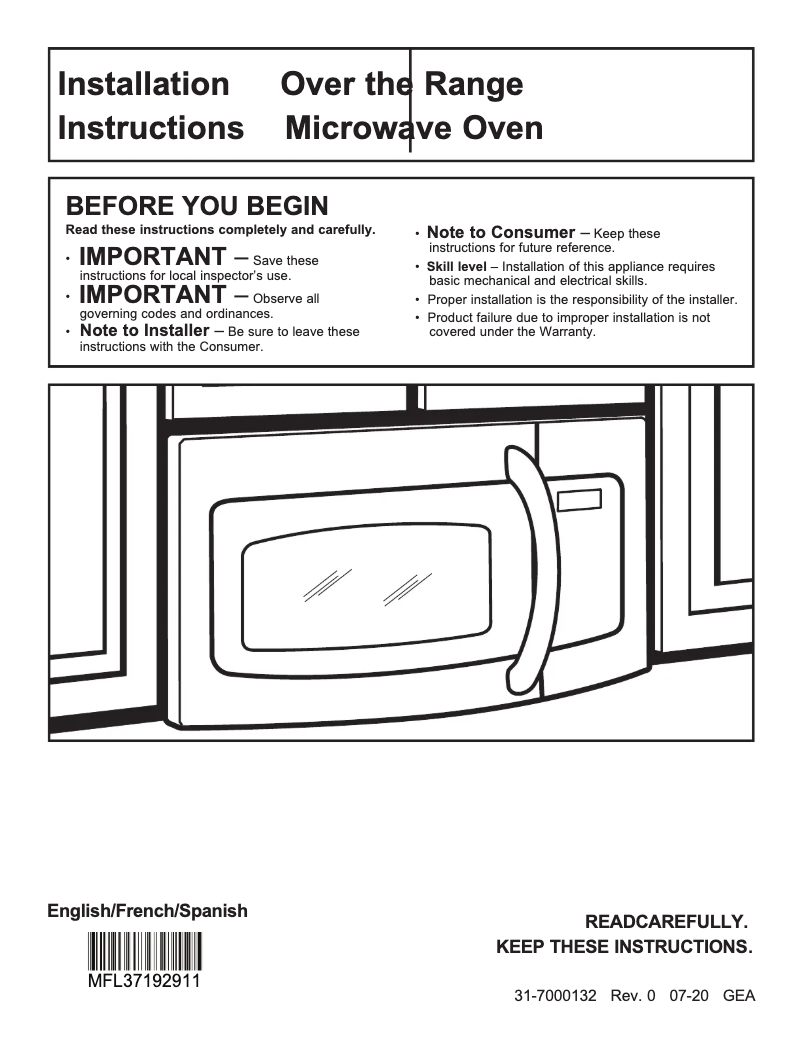 Installation Instructions

Over the Range Microwave Oven

BEFORE YOU BEGIN

Read these instructions completely and carefully.

• IMPORTANT – Save these instructions for local inspector's use.

• IMPORTANT – Observe all governing codes and ordinances.

• Note to Installer – Be sure to leave these instructions with the Consumer.

• Note to Consumer – Keep these instructions for future reference.

• Skill level – Installation of this appliance requires basic mechanical and electrical skills.

• Proper installation is the responsibility of the installer.

• Product failure due to improper installation is not covered under the Warranty.

English/French/Spanish

MFL37192911

READCAREFULLY.
KEEP THESE INSTRUCTIONS.

31-7000132 Rev. 0 07-20 GEA