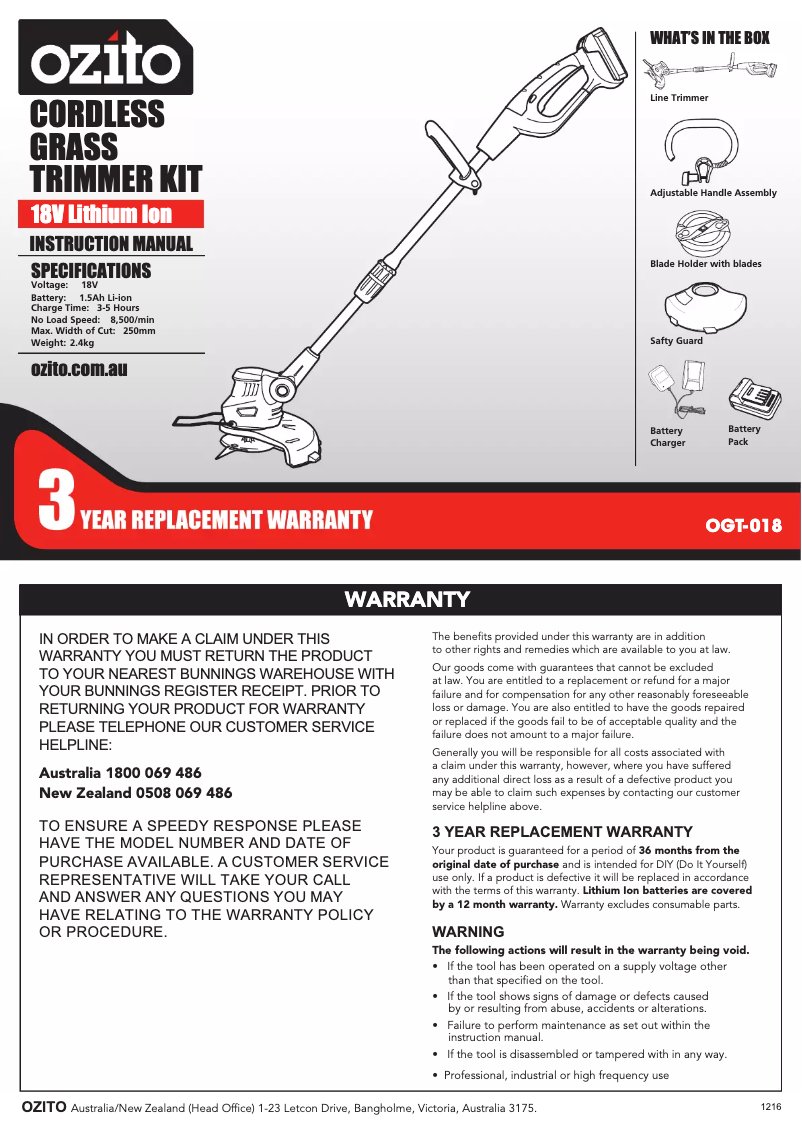 ozito

CORDLESS GRASS TRIMMER KIT

18V Lithium Ion

INSTRUCTION MANUAL

SPECIFICATIONS
Voltage: 18V
Battery: 1.5Ah Li-ion
Charge Time: 3-5 Hours
No Load Speed: 8,500/min
Max. Width of Cut: 250mm
Weight: 2.4kg

ozito.com.au

WHAT'S IN THE BOX

Line Trimmer

Adjustable Handle Assembly

Blade Holder with blades

Safty Guard

Battery Charger

Battery Pack

3 YEAR REPLACEMENT WARRANTY

OGT-018

WARRANTY

IN ORDER TO MAKE A CLAIM UNDER THIS WARRANTY YOU MUST RETURN THE PRODUCT TO YOUR NEAREST BUNNINGS WAREHOUSE WITH YOUR BUNNINGS REGISTER RECEIPT. PRIOR TO RETURNING YOUR PRODUCT FOR WARRANTY PLEASE TELEPHONE OUR CUSTOMER SERVICE HELPLINE:

Australia 1800 069 486
New Zealand 0508 069 486

TO ENSURE A SPEEDY RESPONSE PLEASE HAVE THE MODEL NUMBER AND DATE OF PURCHASE AVAILABLE. A CUSTOMER SERVICE REPRESENTATIVE WILL TAKE YOUR CALL AND ANSWER ANY QUESTIONS YOU MAY HAVE RELATING TO THE WARRANTY POLICY OR PROCEDURE.

The benefits provided under this warranty are in addition to other rights and remedies which are available to you at law.

Our goods come with guarantees that cannot be excluded at law. You are entitled to a replacement or refund for a major failure and for compensation for any other reasonably foreseeable loss or damage. You are also entitled to have the goods repaired or replaced if the goods fail to be of acceptable quality and the failure does not amount to a major failure.

Generally you will be responsible for all costs associated with a claim under this warranty, however, where you have suffered any additional direct loss as a result of a defective product you may be able to claim such expenses by contacting our customer service helpline above.

3 YEAR REPLACEMENT WARRANTY

Your product is guaranteed for a period of 36 months from the original date of purchase and is intended for DIY (Do It Yourself) use only. If a product is defective it will be replaced in accordance with the terms of this warranty. Lithium Ion batteries are covered by a 12 month warranty. Warranty excludes consumable parts.

WARNING

The following actions will result in the warranty being void.

• If the tool has been operated on a supply voltage other than that specified on the tool.
• If the tool shows signs of damage or defects caused by or resulting from abuse, accidents or alterations.
• Failure to perform maintenance as set out within the instruction manual.
• If the tool is disassembled or tampered with in any way.
• Professional, industrial or high frequency use

OZITO Australia/New Zealand (Head Office) 1-23 Letcon Drive, Bangholme, Victoria, Australia 3175.

1216