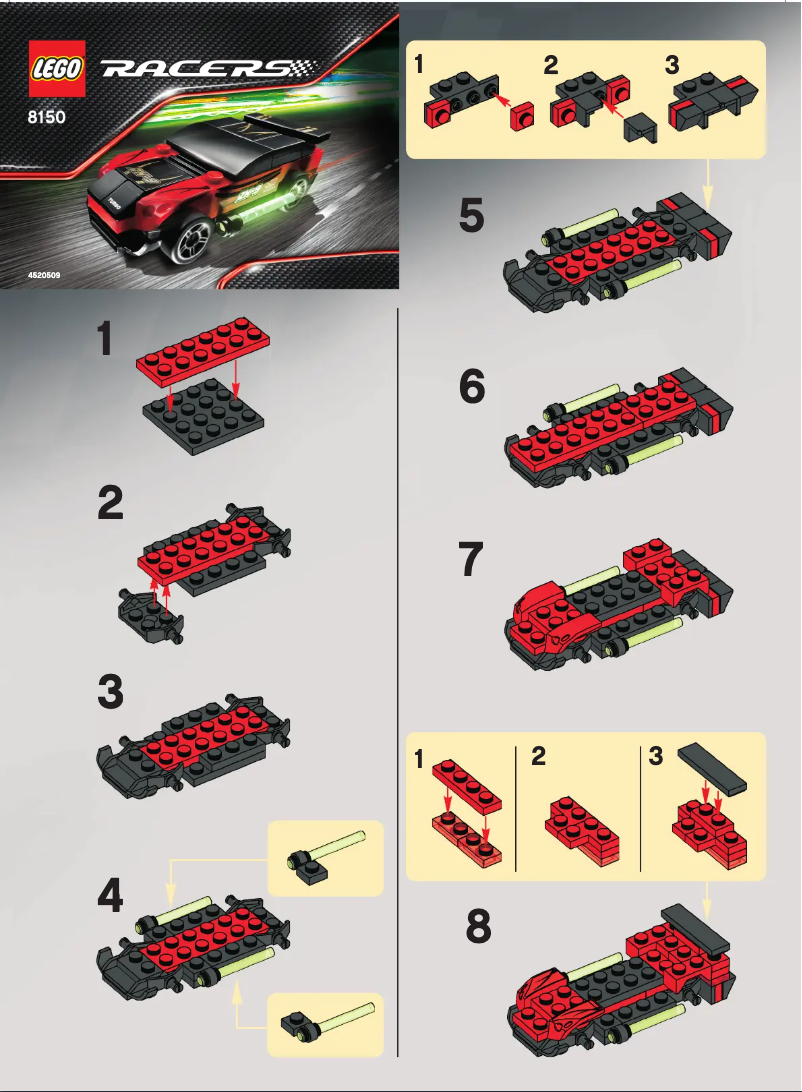 LEGO RACERS
8150
4520509

1
2
3
4

1 2 3
5
6
7

1 2 3
8