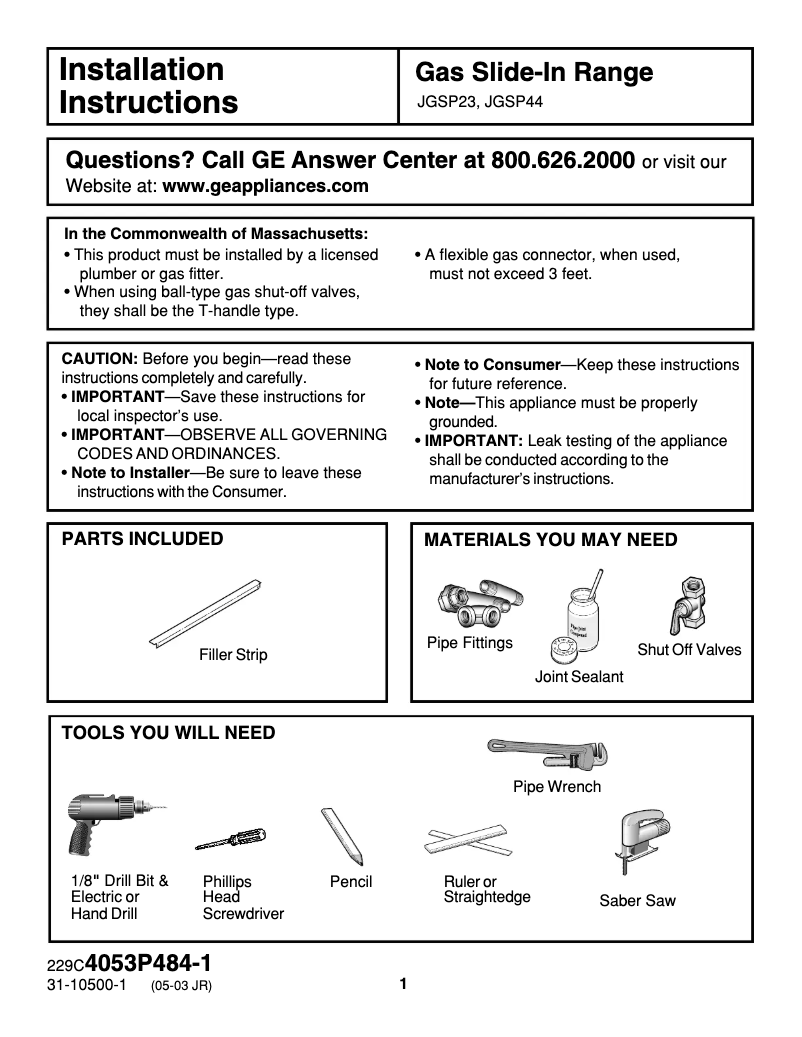 Installation Instructions

Gas Slide-In Range

JGSP23, JGSP44

Questions? Call GE Answer Center at 800.626.2000 or visit our Website at: www.geappliances.com

In the Commonwealth of Massachusetts:
• This product must be installed by a licensed plumber or gas fitter.
• When using ball-type gas shut-off valves, they shall be the T-handle type.
• A flexible gas connector, when used, must not exceed 3 feet.

CAUTION: Before you begin—read these instructions completely and carefully.
• IMPORTANT—Save these instructions for local inspector's use.
• IMPORTANT—OBSERVE ALL GOVERNING CODES AND ORDINANCES.
• Note to Installer—Be sure to leave these instructions with the Consumer.
• Note to Consumer—Keep these instructions for future reference.
• Note—This appliance must be properly grounded.
• IMPORTANT: Leak testing of the appliance shall be conducted according to the manufacturer's instructions.

PARTS INCLUDED

Filler Strip

MATERIALS YOU MAY NEED

Pipe Fittings

Joint Sealant

Shut Off Valves

TOOLS YOU WILL NEED

Pipe Wrench

1/8" Drill Bit & Electric or Hand Drill

Phillips Head Screwdriver

Pencil

Ruler or Straightedge

Saber Saw

229C4053P484-1
31-10500-1 (05-03 JR)

1