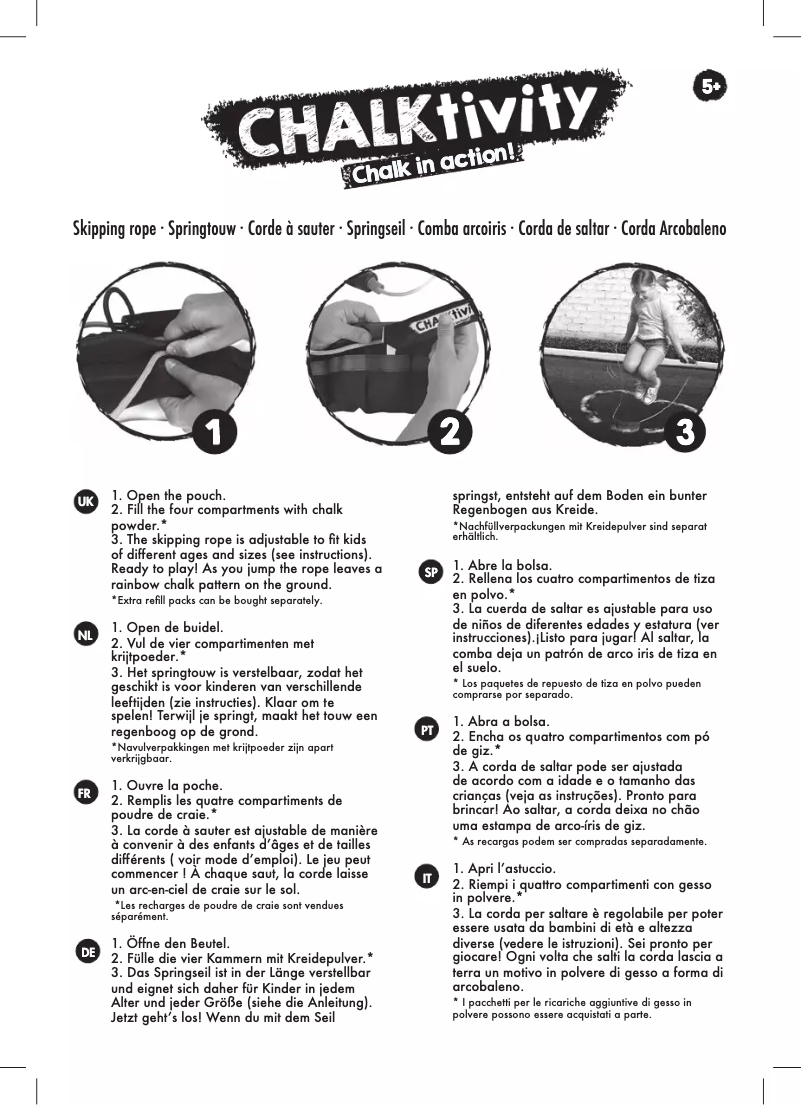 5+

CHALKtivity
Chalk in action!

Skipping rope · Springtouw · Corde à sauter · Springseil · Comba arcoiris · Corda de saltar · Corda Arcobaleno

CHALKtivi

1 2 3

UK
1. Open the pouch.
2. Fill the four compartments with chalk powder.*
3. The skipping rope is adjustable to fit kids of different ages and sizes (see instructions). Ready to play! As you jump the rope leaves a rainbow chalk pattern on the ground.
*Extra refill packs can be bought separately.

NL
1. Open de buidel.
2. Vul de vier compartimenten met krijtpoeder.*
3. Het springtouw is verstelbaar, zodat het geschikt is voor kinderen van verschillende leeftijden (zie instructies). Klaar om te spelen! Terwijl je springt, maakt het touw een regenboog op de grond.
*Navulverpakkingen met krijtpoeder zijn apart verkrijgbaar.

FR
1. Ouvre la poche.
2. Remplis les quatre compartiments de poudre de craie.*
3. La corde à sauter est ajustable de manière à convenir à des enfants d'âges et de tailles différents ( voir mode d'emploi). Le jeu peut commencer ! À chaque saut, la corde laisse un arc-en-ciel de craie sur le sol.
*Les recharges de poudre de craie sont vendues séparément.

DE
1. Öffne den Beutel.
2. Fülle die vier Kammern mit Kreidepulver.*
3. Das Springseil ist in der Länge verstellbar und eignet sich daher für Kinder in jedem Alter und jeder Größe (siehe die Anleitung). Jetzt geht's los! Wenn du mit dem Seil springst, entsteht auf dem Boden ein bunter Regenbogen aus Kreide.
*Nachfüllverpackungen mit Kreidepulver sind separat erhältlich.

SP
1. Abre la bolsa.
2. Rellena los cuatro compartimentos de tiza en polvo.*
3. La cuerda de saltar es ajustable para uso de niños de diferentes edades y estatura (ver instrucciones).¡Listo para jugar! Al saltar, la comba deja un patrón de arco iris de tiza en el suelo.
* Los paquetes de repuesto de tiza en polvo pueden comprarse por separado.

PT
1. Abra a bolsa.
2. Encha os quatro compartimentos com pó de giz.*
3. A corda de saltar pode ser ajustada de acordo com a idade e o tamanho das crianças (veja as instruções). Pronto para brincar! Ao saltar, a corda deixa no chão uma estampa de arco-íris de giz.
* As recargas podem ser compradas separadamente.

IT
1. Apri l'astuccio.
2. Riempi i quattro compartimenti con gesso in polvere.*
3. La corda per saltare è regolabile per poter essere usata da bambini di età e altezza diverse (vedere le istruzioni). Sei pronto per giocare! Ogni volta che salti la corda lascia a terra un motivo in polvere di gesso a forma di arcobaleno.
* I pacchetti per le ricariche aggiuntive di gesso in polvere possono essere acquistati a parte.