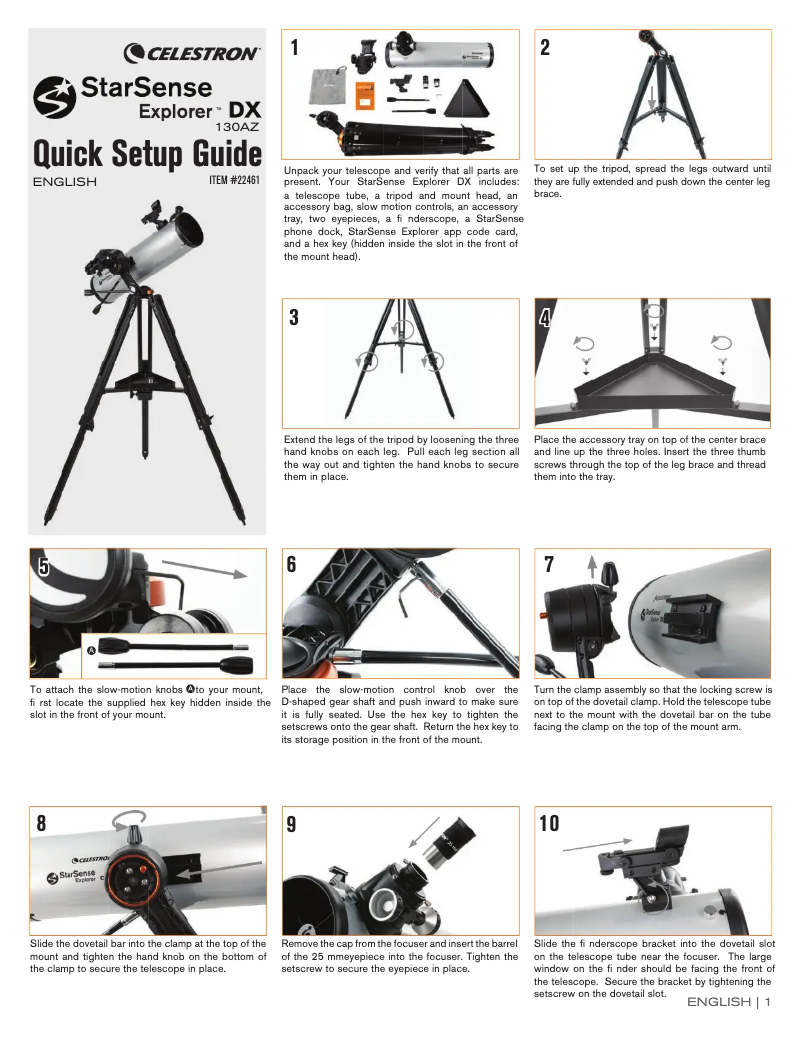 CELESTRON

StarSense Explorer™ DX 130AZ

Quick Setup Guide

ENGLISH

ITEM #22461

1

Unpack your telescope and verify that all parts are present. Your StarSense Explorer DX includes: a telescope tube, a tripod and mount head, an accessory bag, slow motion controls, an accessory tray, two eyepieces, a fi nderscope, a StarSense phone dock, StarSense Explorer app code card, and a hex key (hidden inside the slot in the front of the mount head).

2

To set up the tripod, spread the legs outward until they are fully extended and push down the center leg brace.

3

Extend the legs of the tripod by loosening the three hand knobs on each leg. Pull each leg section all the way out and tighten the hand knobs to secure them in place.

4

Place the accessory tray on top of the center brace and line up the three holes. Insert the three thumb screws through the top of the leg brace and thread them into the tray.

5

A

To attach the slow-motion knobs A to your mount, fi rst locate the supplied hex key hidden inside the slot in the front of your mount.

6

Place the slow-motion control knob over the D-shaped gear shaft and push inward to make sure it is fully seated. Use the hex key to tighten the setscrews onto the gear shaft. Return the hex key to its storage position in the front of the mount.

7

Turn the clamp assembly so that the locking screw is on top of the dovetail clamp. Hold the telescope tube next to the mount with the dovetail bar on the tube facing the clamp on the top of the mount arm.

8

CELESTRON

StarSense Explorer

Slide the dovetail bar into the clamp at the top of the mount and tighten the hand knob on the bottom of the clamp to secure the telescope in place.

9

Remove the cap from the focuser and insert the barrel of the 25 mmeyepiece into the focuser. Tighten the setscrew to secure the eyepiece in place.

10

Slide the fi nderscope bracket into the dovetail slot on the telescope tube near the focuser. The large window on the fi nder should be facing the front of the telescope. Secure the bracket by tightening the setscrew on the dovetail slot.

ENGLISH | 1