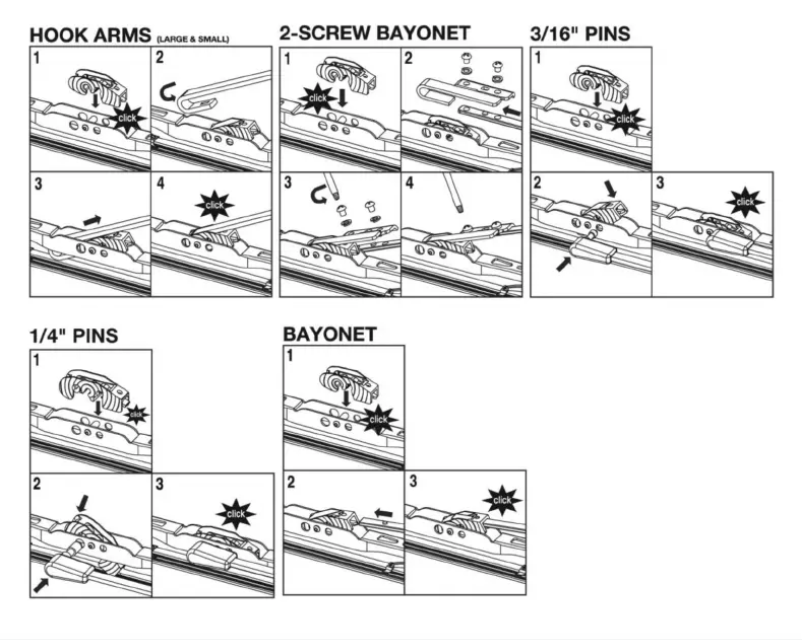 HOOK ARMS (LARGE & SMALL)

1

click

2

3

4

click

2-SCREW BAYONET

1

click

2

3

4

3/16" PINS

1

click

2

3

click

1/4" PINS

1

click

2

3

click

BAYONET

1

click

2

3

click