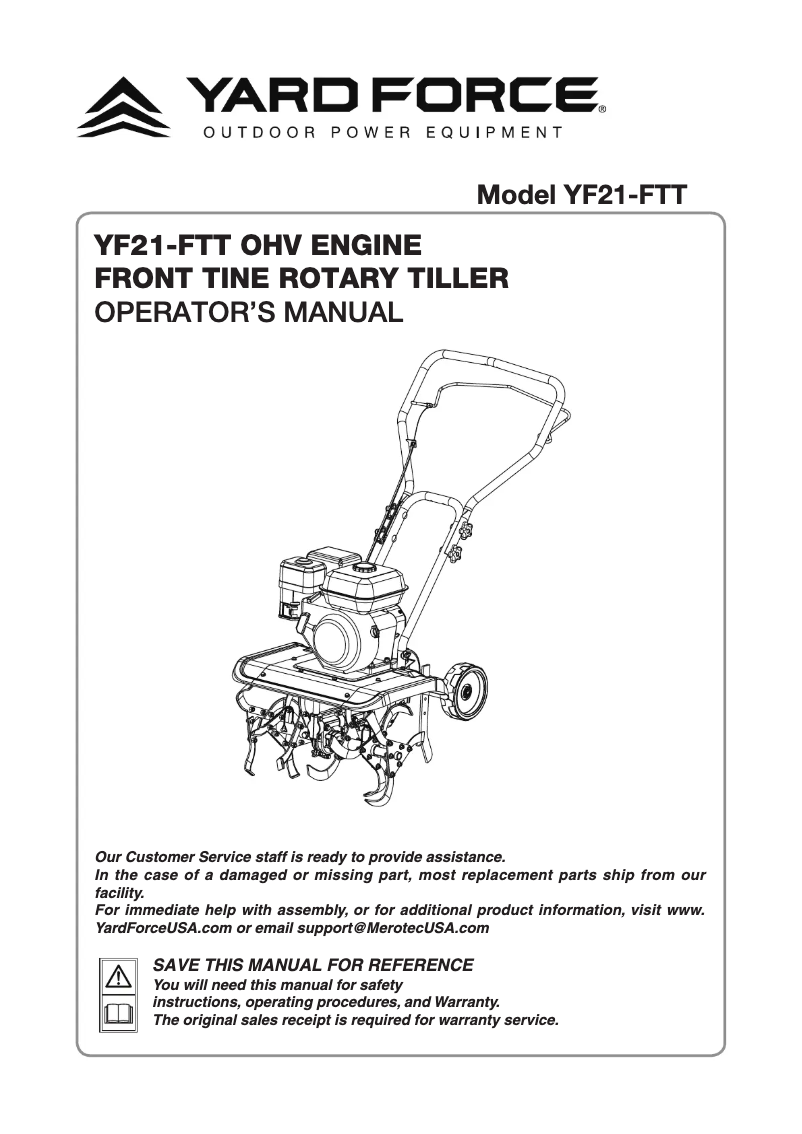 YARD FORCE®
OUTDOOR POWER EQUIPMENT

Model YF21-FTT

YF21-FTT OHV ENGINE
FRONT TINE ROTARY TILLER
OPERATOR'S MANUAL

Our Customer Service staff is ready to provide assistance.
In the case of a damaged or missing part, most replacement parts ship from our facility.
For immediate help with assembly, or for additional product information, visit www.YardForceUSA.com or email support@MerotecUSA.com

SAVE THIS MANUAL FOR REFERENCE
You will need this manual for safety instructions, operating procedures, and Warranty.
The original sales receipt is required for warranty service.