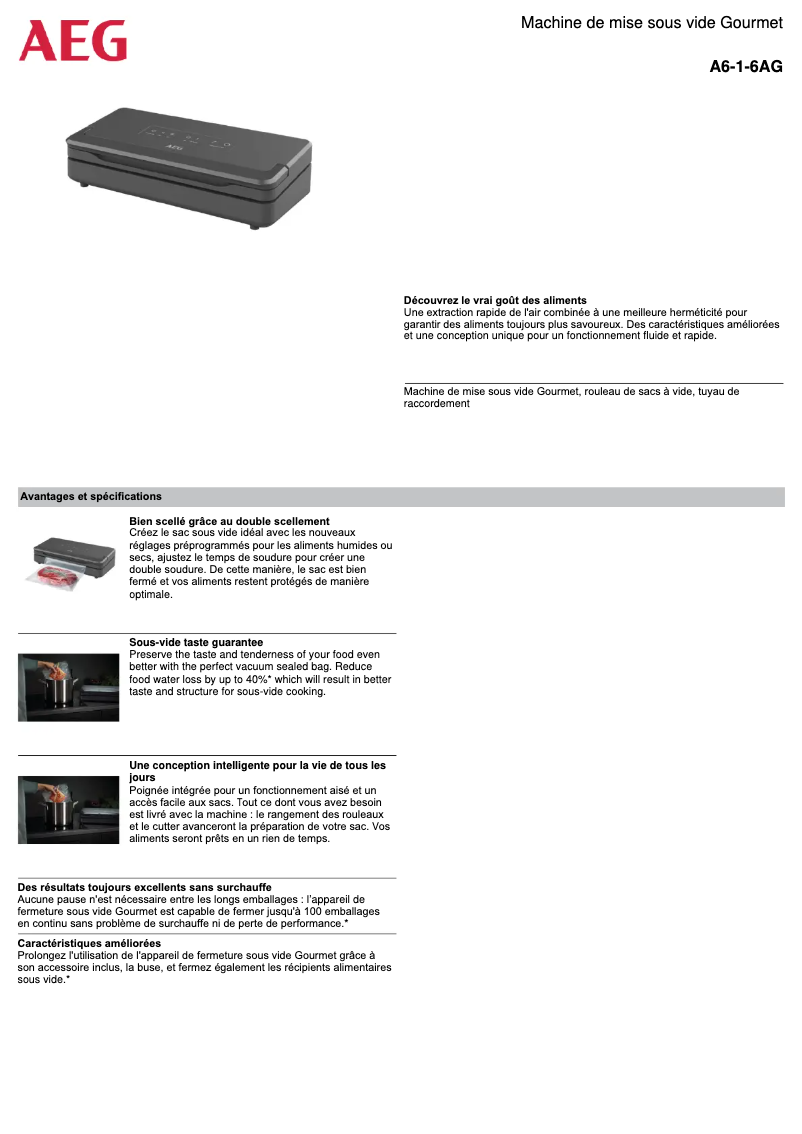 AEG

Machine de mise sous vide Gourmet

A6-1-6AG

AEG

Découvrez le vrai goût des aliments
Une extraction rapide de l'air combinée à une meilleure herméticité pour garantir des aliments toujours plus savoureux. Des caractéristiques améliorées et une conception unique pour un fonctionnement fluide et rapide.

Machine de mise sous vide Gourmet, rouleau de sacs à vide, tuyau de raccordement

Avantages et spécifications

Bien scellé grâce au double scellement
Créez le sac sous vide idéal avec les nouveaux réglages préprogrammés pour les aliments humides ou secs, ajustez le temps de soudure pour créer une double soudure. De cette manière, le sac est bien fermé et vos aliments restent protégés de manière optimale.

Sous-vide taste guarantee
Preserve the taste and tenderness of your food even better with the perfect vacuum sealed bag. Reduce food water loss by up to 40%* which will result in better taste and structure for sous-vide cooking.

Une conception intelligente pour la vie de tous les jours
Poignée intégrée pour un fonctionnement aisé et un accès facile aux sacs. Tout ce dont vous avez besoin est livré avec la machine : le rangement des rouleaux et le cutter avanceront la préparation de votre sac. Vos aliments seront prêts en un rien de temps.

Des résultats toujours excellents sans surchauffe
Aucune pause n'est nécessaire entre les longs emballages : l'appareil de fermeture sous vide Gourmet est capable de fermer jusqu'à 100 emballages en continu sans problème de surchauffe ni de perte de performance.*

Caractéristiques améliorées
Prolongez l'utilisation de l'appareil de fermeture sous vide Gourmet grâce à son accessoire inclus, la buse, et fermez également les récipients alimentaires sous vide.*