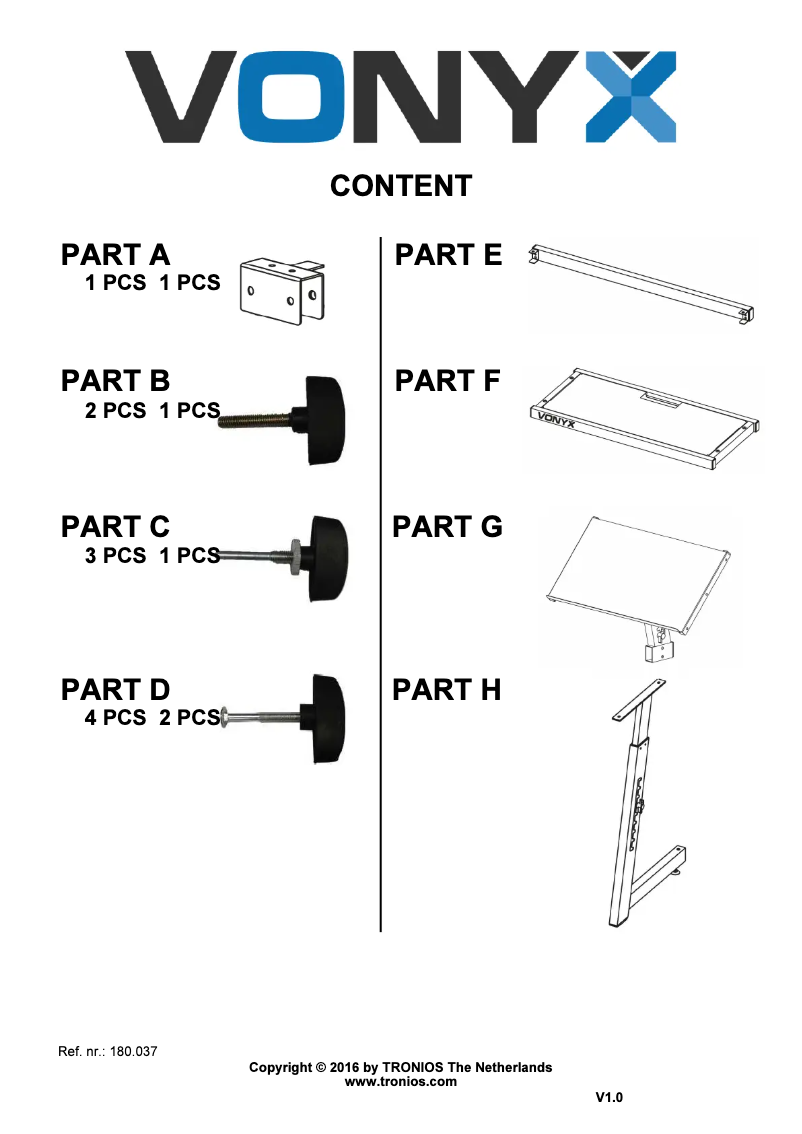 VONYX

CONTENT

PART A
1 PCS 1 PCS

PART B
2 PCS 1 PCS

PART C
3 PCS 1 PCS

PART D
4 PCS 2 PCS

PART E

PART F

VONYX

PART G

PART H

Ref. nr.: 180.037

Copyright © 2016 by TRONIOS The Netherlands
www.tronios.com

V1.0