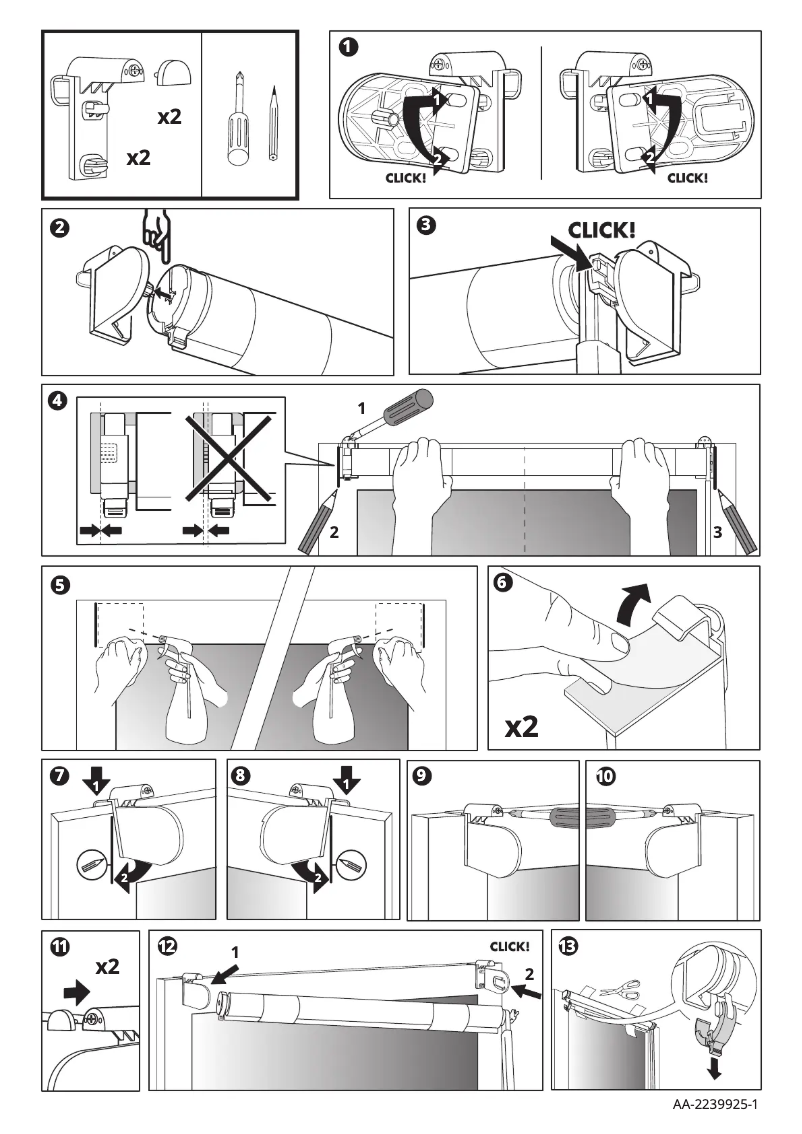 x2
x2

1
1
2
CLICK!
1
2
CLICK!

2

3
CLICK!

4
1
2
3

5

6
x2

7
1
2

8
1
2

9

10

11
x2

12
1
CLICK!
2

13

AA-2239925-1