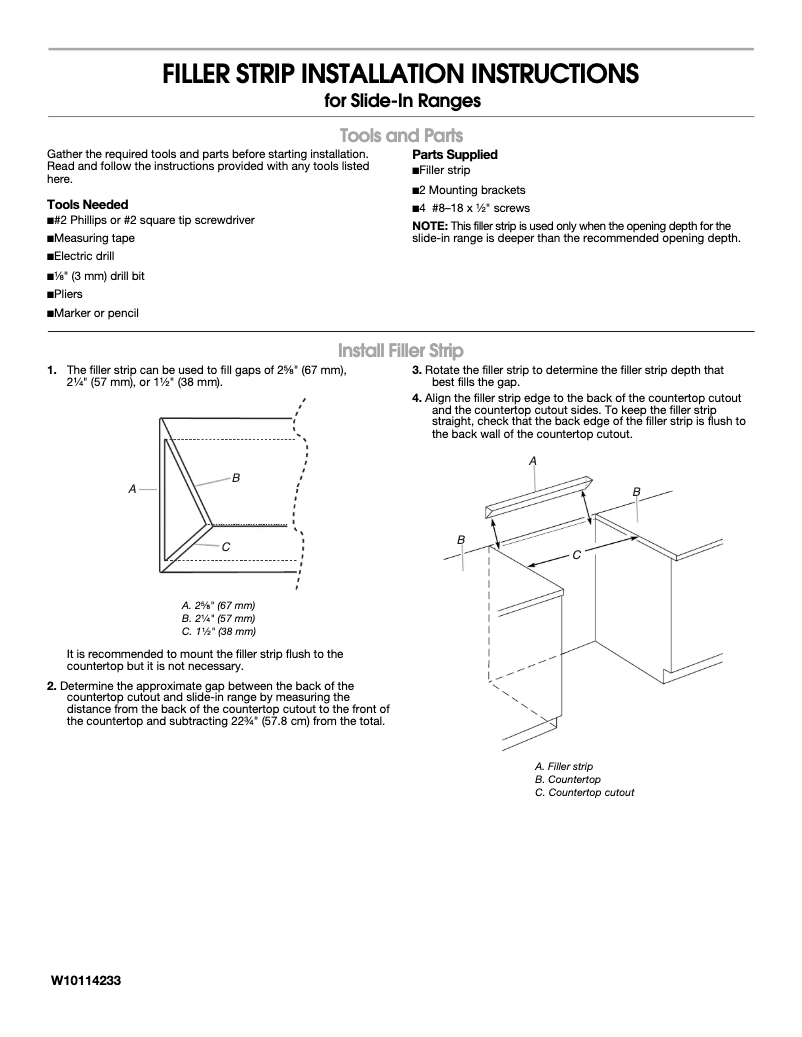 FILLER STRIP INSTALLATION INSTRUCTIONS
for Slide-In Ranges

Tools and Parts

Gather the required tools and parts before starting installation. Read and follow the instructions provided with any tools listed here.

Tools Needed
■#2 Phillips or #2 square tip screwdriver
■Measuring tape
■Electric drill
■⅛" (3 mm) drill bit
■Pliers
■Marker or pencil

Parts Supplied
■Filler strip
■2 Mounting brackets
■4 #8–18 x ½" screws

NOTE: This filler strip is used only when the opening depth for the slide-in range is deeper than the recommended opening depth.

Install Filler Strip

1. The filler strip can be used to fill gaps of 2⅝" (67 mm), 2¼" (57 mm), or 1½" (38 mm).

A
B
C

A. 2⅝" (67 mm)
B. 2¼" (57 mm)
C. 1½" (38 mm)

It is recommended to mount the filler strip flush to the countertop but it is not necessary.

2. Determine the approximate gap between the back of the countertop cutout and slide-in range by measuring the distance from the back of the countertop cutout to the front of the countertop and subtracting 22¾" (57.8 cm) from the total.

3. Rotate the filler strip to determine the filler strip depth that best fills the gap.

4. Align the filler strip edge to the back of the countertop cutout and the countertop cutout sides. To keep the filler strip straight, check that the back edge of the filler strip is flush to the back wall of the countertop cutout.

A
B
B
C

A. Filler strip
B. Countertop
C. Countertop cutout

W10114233