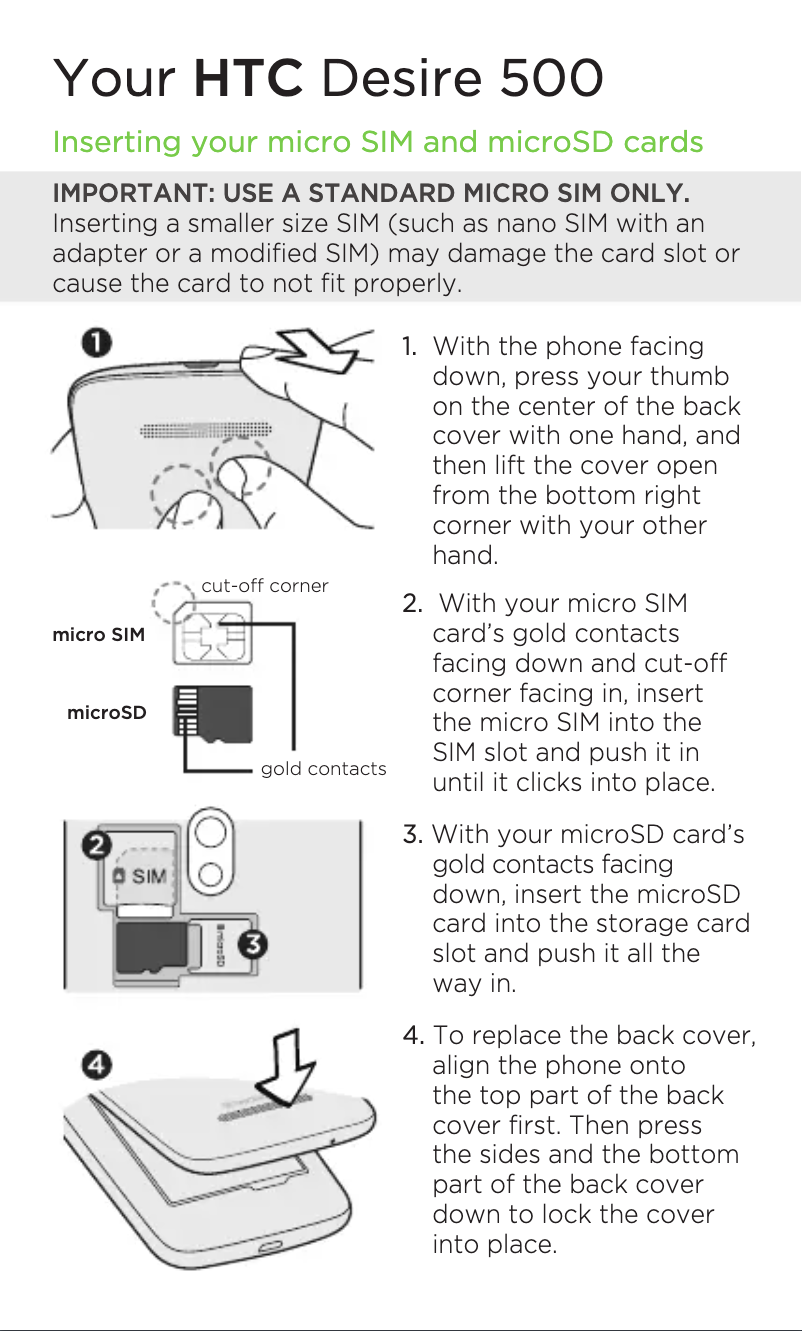 Your HTC Desire 500

Inserting your micro SIM and microSD cards

IMPORTANT: USE A STANDARD MICRO SIM ONLY.
Inserting a smaller size SIM (such as nano SIM with an adapter or a modified SIM) may damage the card slot or cause the card to not fit properly.

1

cut-off corner
micro SIM
microSD
gold contacts

2
SIM
microSD
3

4

1. With the phone facing down, press your thumb on the center of the back cover with one hand, and then lift the cover open from the bottom right corner with your other hand.

2. With your micro SIM card's gold contacts facing down and cut-off corner facing in, insert the micro SIM into the SIM slot and push it in until it clicks into place.

3. With your microSD card's gold contacts facing down, insert the microSD card into the storage card slot and push it all the way in.

4. To replace the back cover, align the phone onto the top part of the back cover first. Then press the sides and the bottom part of the back cover down to lock the cover into place.