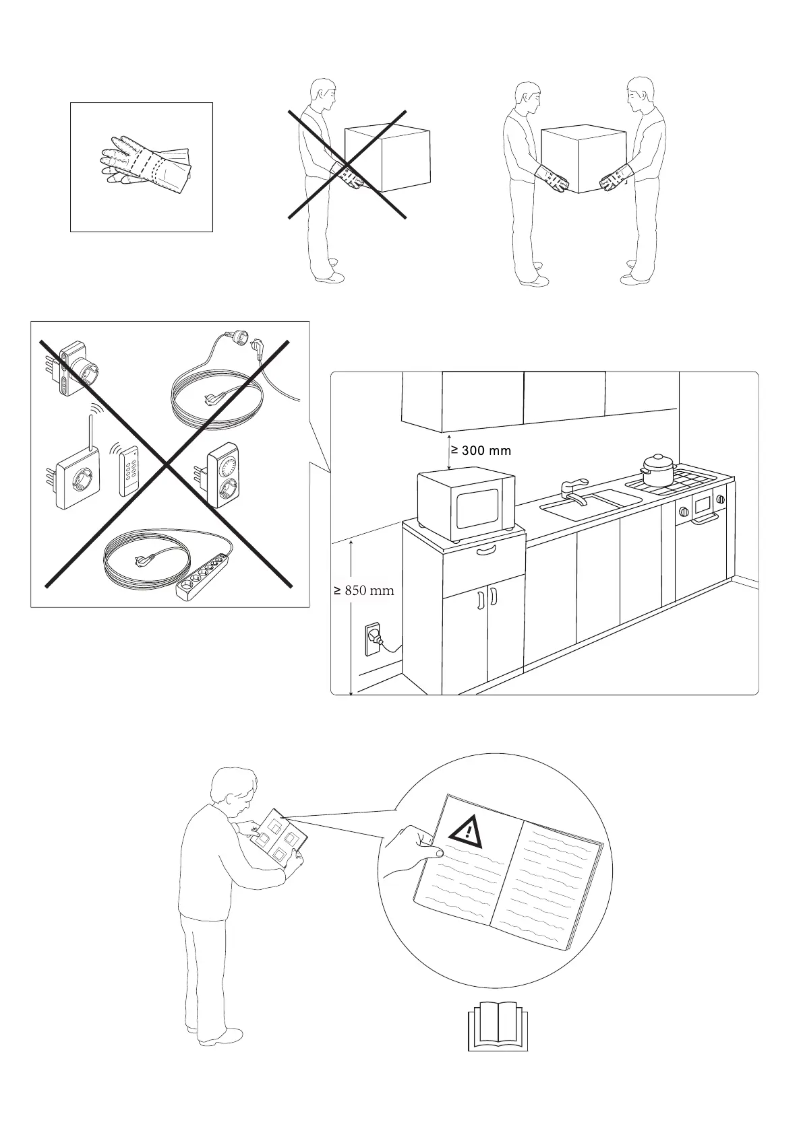 ≥ 300 mm

≥ 850 mm