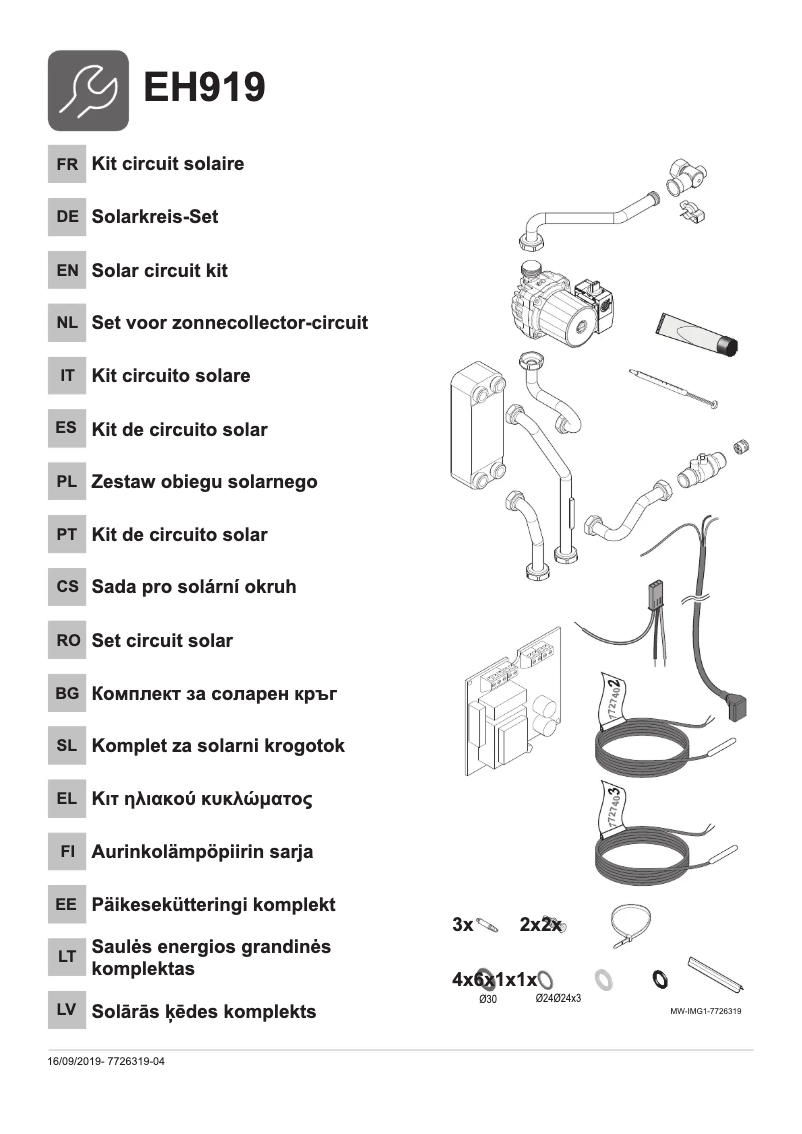 EH919

FR Kit circuit solaire

DE Solarkreis-Set

EN Solar circuit kit

NL Set voor zonnecollector-circuit

IT Kit circuito solare

ES Kit de circuito solar

PL Zestaw obiegu solarnego

PT Kit de circuito solar

CS Sada pro solární okruh

RO Set circuit solar

BG Комплект за соларен кръг

SL Komplet za solarni krogotok

EL Κιτ ηλιακού κυκλώματος

FI Aurinkolämpöpiirin sarja

EE Päikesekütteringi komplekt

LT Saulės energios grandinės komplektas

LV Solārās ķēdes komplekts

7727402

7727403

3x 2x2x

4x6x1x1x

Ø30 Ø24Ø24x3

MW-IMG1-7726319

16/09/2019- 7726319-04