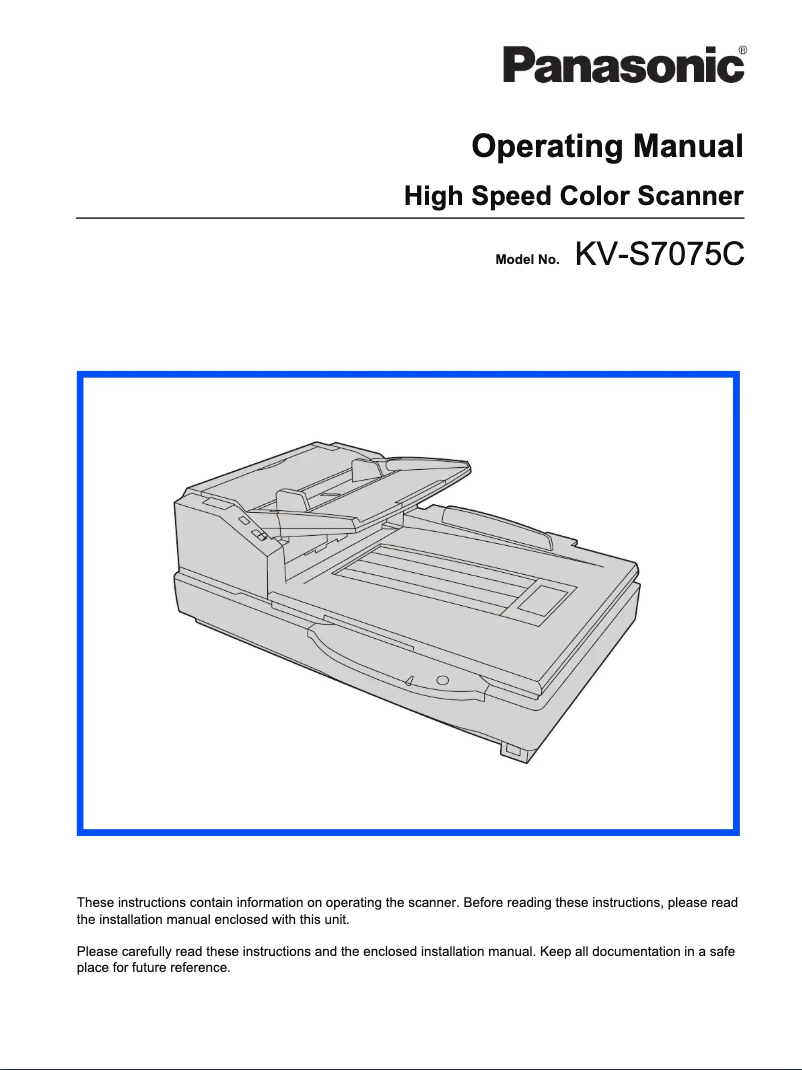 Panasonic®

Operating Manual

High Speed Color Scanner

Model No. KV-S7075C

These instructions contain information on operating the scanner. Before reading these instructions, please read the installation manual enclosed with this unit.

Please carefully read these instructions and the enclosed installation manual. Keep all documentation in a safe place for future reference.