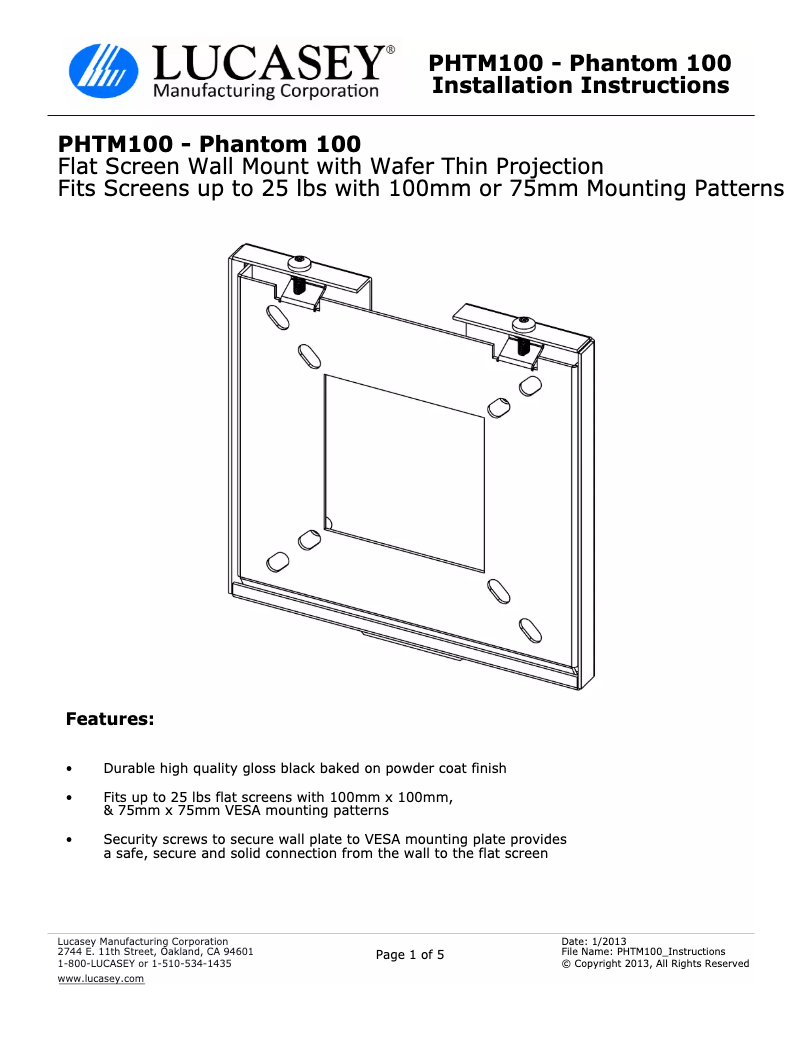 LUCASEY®
Manufacturing Corporation

PHTM100 - Phantom 100
Installation Instructions

PHTM100 - Phantom 100
Flat Screen Wall Mount with Wafer Thin Projection
Fits Screens up to 25 lbs with 100mm or 75mm Mounting Patterns

Features:

• Durable high quality gloss black baked on powder coat finish

• Fits up to 25 lbs flat screens with 100mm x 100mm, & 75mm x 75mm VESA mounting patterns

• Security screws to secure wall plate to VESA mounting plate provides a safe, secure and solid connection from the wall to the flat screen

Lucasey Manufacturing Corporation
2744 E. 11th Street, Oakland, CA 94601
1-800-LUCASEY or 1-510-534-1435
www.lucasey.com

Page 1 of 5

Date: 1/2013
File Name: PHTM100_Instructions
© Copyright 2013, All Rights Reserved