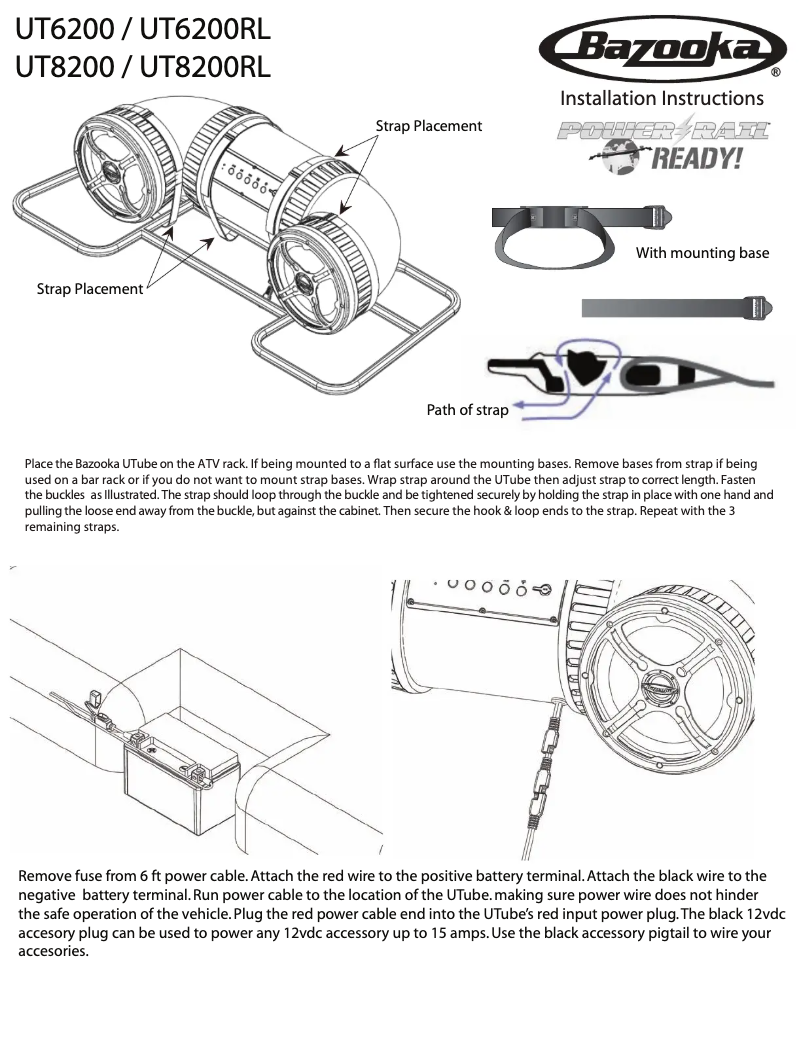 UT6200 / UT6200RL
UT8200 / UT8200RL

Bazooka®

Installation Instructions

POWER RAIL READY!

Strap Placement

Strap Placement

With mounting base

Path of strap

Place the Bazooka UTube on the ATV rack. If being mounted to a flat surface use the mounting bases. Remove bases from strap if being used on a bar rack or if you do not want to mount strap bases. Wrap strap around the UTube then adjust strap to correct length. Fasten the buckles as Illustrated. The strap should loop through the buckle and be tightened securely by holding the strap in place with one hand and pulling the loose end away from the buckle, but against the cabinet. Then secure the hook & loop ends to the strap. Repeat with the 3 remaining straps.

Remove fuse from 6 ft power cable. Attach the red wire to the positive battery terminal. Attach the black wire to the negative battery terminal. Run power cable to the location of the UTube. making sure power wire does not hinder the safe operation of the vehicle. Plug the red power cable end into the UTube's red input power plug. The black 12vdc accesory plug can be used to power any 12vdc accessory up to 15 amps. Use the black accessory pigtail to wire your accesories.