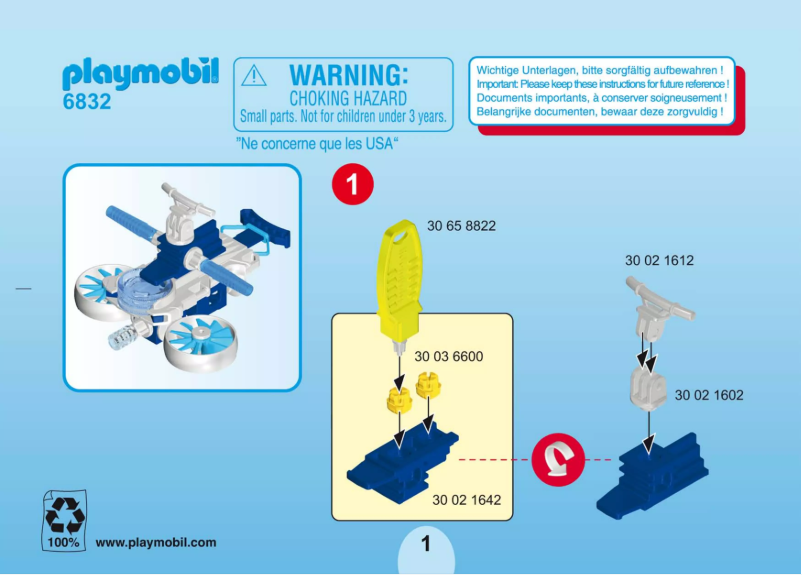 playmobil
6832

WARNING:
CHOKING HAZARD
Small parts. Not for children under 3 years.
"Ne concerne que les USA"

Wichtige Unterlagen, bitte sorgfältig aufbewahren !
Important: Please keep these instructions for future reference !
Documents importants, à conserver soigneusement !
Belangrijke documenten, bewaar deze zorgvuldig !

1

30 65 8822
30 03 6600
30 02 1642
30 02 1612
30 02 1602

100%
www.playmobil.com

1