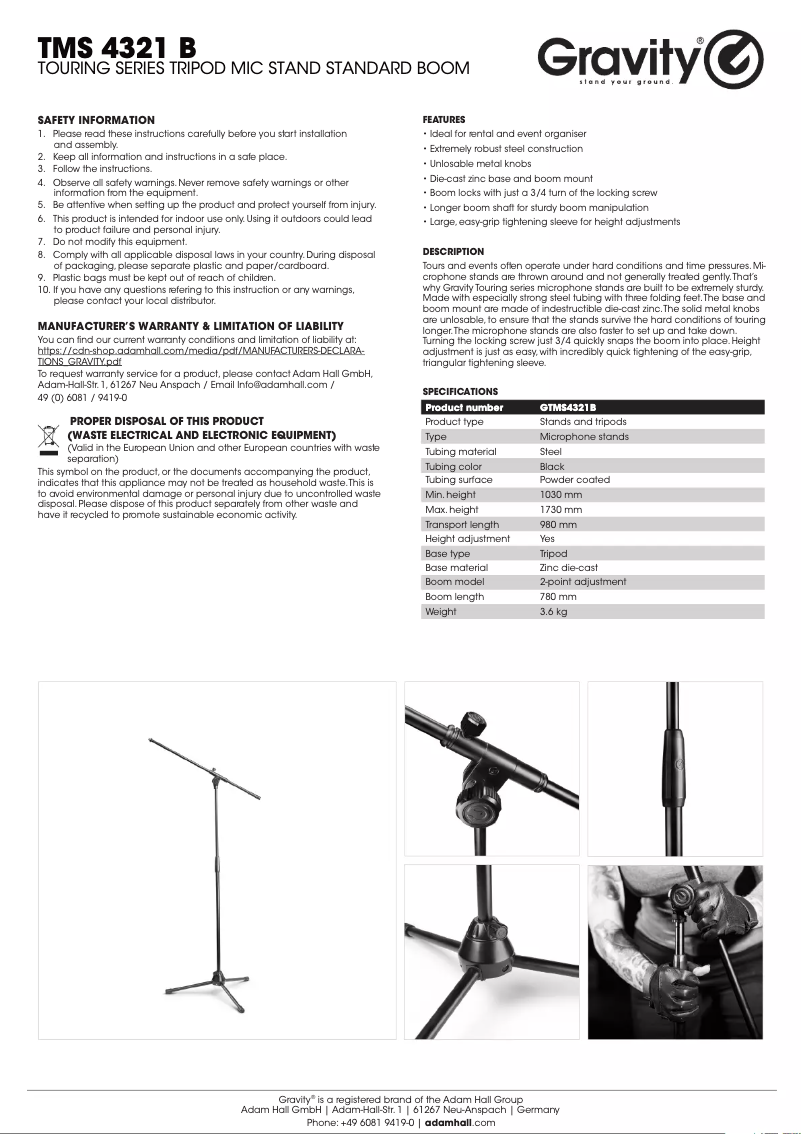 TMS 4321 B
TOURING SERIES TRIPOD MIC STAND STANDARD BOOM

Gravity®
stand your ground.

SAFETY INFORMATION
1. Please read these instructions carefully before you start installation and assembly.
2. Keep all information and instructions in a safe place.
3. Follow the instructions.
4. Observe all safety warnings. Never remove safety warnings or other information from the equipment.
5. Be attentive when setting up the product and protect yourself from injury.
6. This product is intended for indoor use only. Using it outdoors could lead to product failure and personal injury.
7. Do not modify this equipment.
8. Comply with all applicable disposal laws in your country. During disposal of packaging, please separate plastic and paper/cardboard.
9. Plastic bags must be kept out of reach of children.
10. If you have any questions refering to this instruction or any warnings, please contact your local distributor.

MANUFACTURER'S WARRANTY & LIMITATION OF LIABILITY
You can find our current warranty conditions and limitation of liability at: https://cdn-shop.adamhall.com/media/pdf/MANUFACTURERS-DECLARATIONS_GRAVITY.pdf
To request warranty service for a product, please contact Adam Hall GmbH, Adam-Hall-Str. 1, 61267 Neu Anspach / Email Info@adamhall.com / 49 (0) 6081 / 9419-0

PROPER DISPOSAL OF THIS PRODUCT
(WASTE ELECTRICAL AND ELECTRONIC EQUIPMENT)
(Valid in the European Union and other European countries with waste separation)
This symbol on the product, or the documents accompanying the product, indicates that this appliance may not be treated as household waste. This is to avoid environmental damage or personal injury due to uncontrolled waste disposal. Please dispose of this product separately from other waste and have it recycled to promote sustainable economic activity.

FEATURES
• Ideal for rental and event organiser
• Extremely robust steel construction
• Unlosable metal knobs
• Die-cast zinc base and boom mount
• Boom locks with just a 3/4 turn of the locking screw
• Longer boom shaft for sturdy boom manipulation
• Large, easy-grip tightening sleeve for height adjustments

DESCRIPTION
Tours and events often operate under hard conditions and time pressures. Microphone stands are thrown around and not generally treated gently. That's why Gravity Touring series microphone stands are built to be extremely sturdy. Made with especially strong steel tubing with three folding feet. The base and boom mount are made of indestructible die-cast zinc. The solid metal knobs are unlosable, to ensure that the stands survive the hard conditions of touring longer. The microphone stands are also faster to set up and take down. Turning the locking screw just 3/4 quickly snaps the boom into place. Height adjustment is just as easy, with incredibly quick tightening of the easy-grip, triangular tightening sleeve.

SPECIFICATIONS
| Product number | GTMS4321B |
|---|---|
| Product type | Stands and tripods |
| Type | Microphone stands |
| Tubing material | Steel |
| Tubing color | Black |
| Tubing surface | Powder coated |
| Min. height | 1030 mm |
| Max. height | 1730 mm |
| Transport length | 980 mm |
| Height adjustment | Yes |
| Base type | Tripod |
| Base material | Zinc die-cast |
| Boom model | 2-point adjustment |
| Boom length | 780 mm |
| Weight | 3.6 kg |

Gravity® is a registered brand of the Adam Hall Group
Adam Hall GmbH | Adam-Hall-Str. 1 | 61267 Neu-Anspach | Germany
Phone: +49 6081 9419-0 | adamhall.com