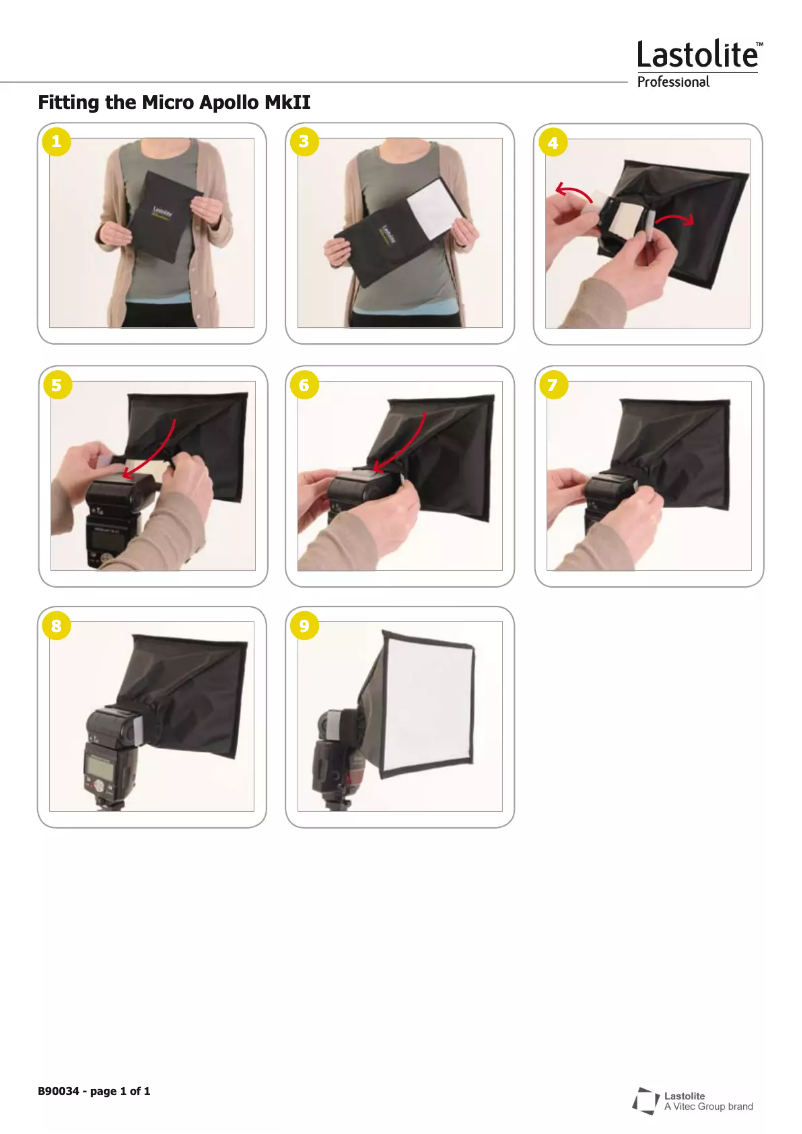 Lastolite™
Professional

Fitting the Micro Apollo MkII

1

Lastolite

3

Lastolite

4

5

6

7

8

9

B90034 - page 1 of 1

Lastolite
A Vitec Group brand