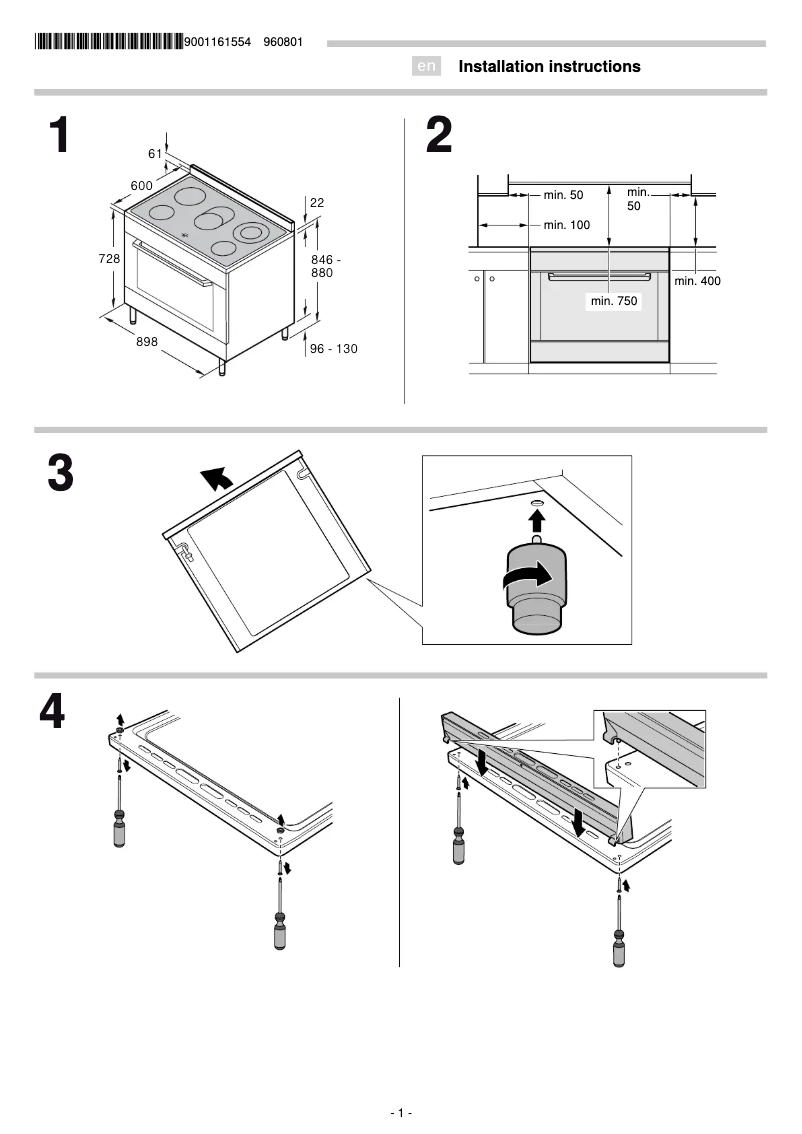 9001161554 960801

en Installation instructions

1

61
600
22
728
846 - 880
898
96 - 130

2

min. 50
min. 50
min. 100
min. 750
min. 400

3

4

- 1 -