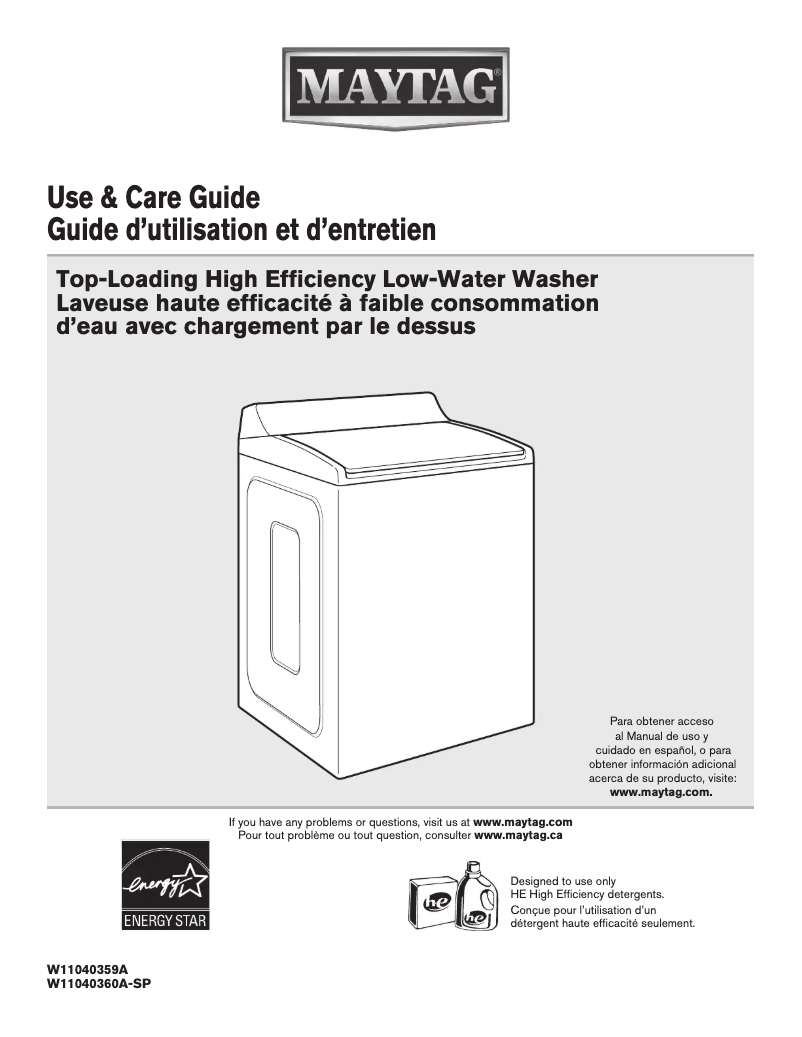 MAYTAG®

Use & Care Guide
Guide d'utilisation et d'entretien

Top-Loading High Efficiency Low-Water Washer
Laveuse haute efficacité à faible consommation d'eau avec chargement par le dessus

Para obtener acceso al Manual de uso y cuidado en español, o para obtener información adicional acerca de su producto, visite: www.maytag.com.

If you have any problems or questions, visit us at www.maytag.com
Pour tout problème ou tout question, consulter www.maytag.ca

energy
ENERGY STAR

he
he

Designed to use only HE High Efficiency detergents.
Conçue pour l'utilisation d'un détergent haute efficacité seulement.

W11040359A
W11040360A-SP