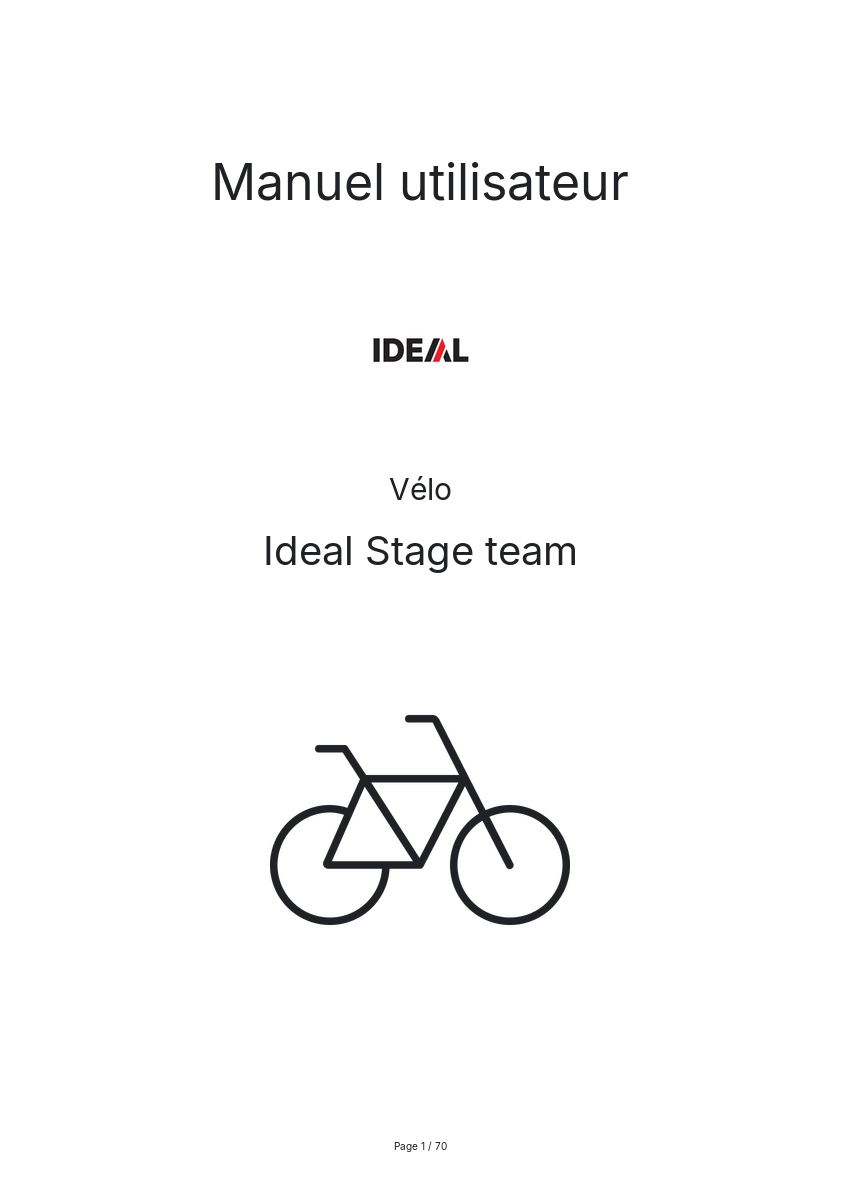 Manuel utilisateur

IDEAL

Vélo

Ideal Stage team

Page 1 / 70