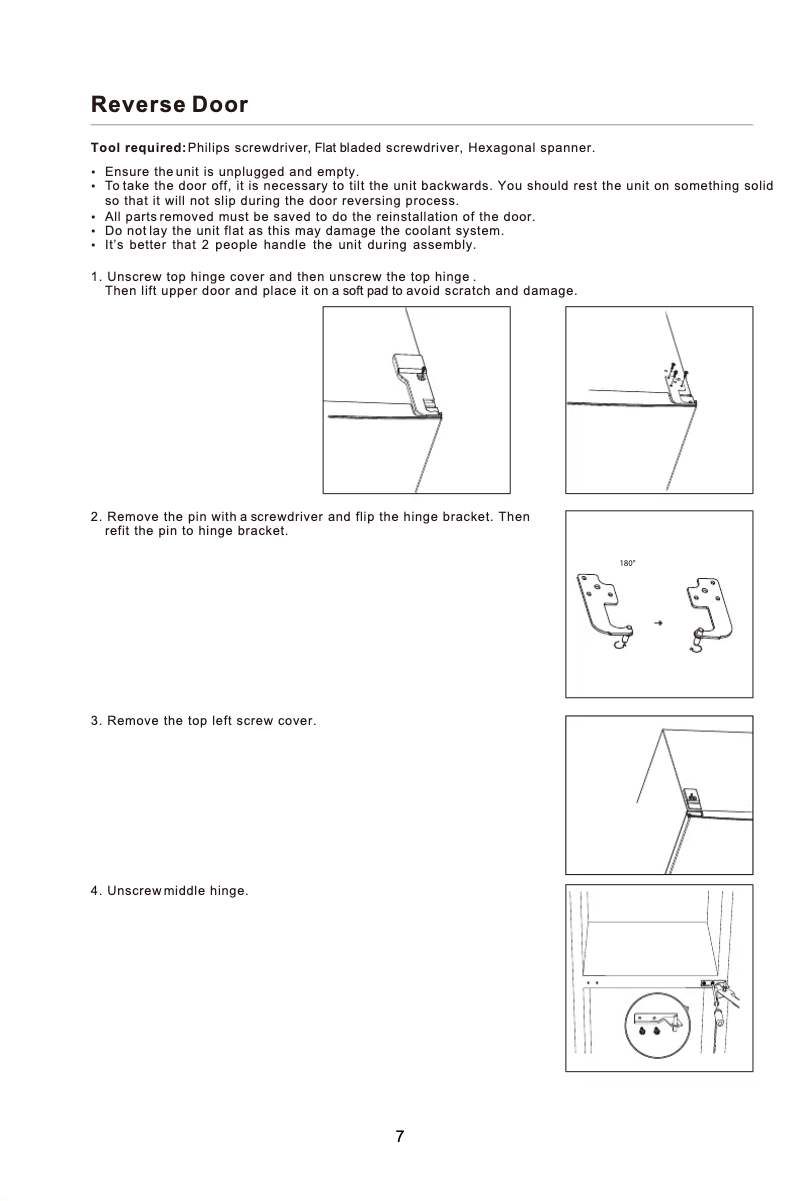 Reverse Door

Tool required: Philips screwdriver, Flat bladed screwdriver, Hexagonal spanner.

• Ensure the unit is unplugged and empty.
• To take the door off, it is necessary to tilt the unit backwards. You should rest the unit on something solid so that it will not slip during the door reversing process.
• All parts removed must be saved to do the reinstallation of the door.
• Do not lay the unit flat as this may damage the coolant system.
• It's better that 2 people handle the unit during assembly.

1. Unscrew top hinge cover and then unscrew the top hinge .
Then lift upper door and place it on a soft pad to avoid scratch and damage.

2. Remove the pin with a screwdriver and flip the hinge bracket. Then refit the pin to hinge bracket.

180°

3. Remove the top left screw cover.

4. Unscrew middle hinge.

7