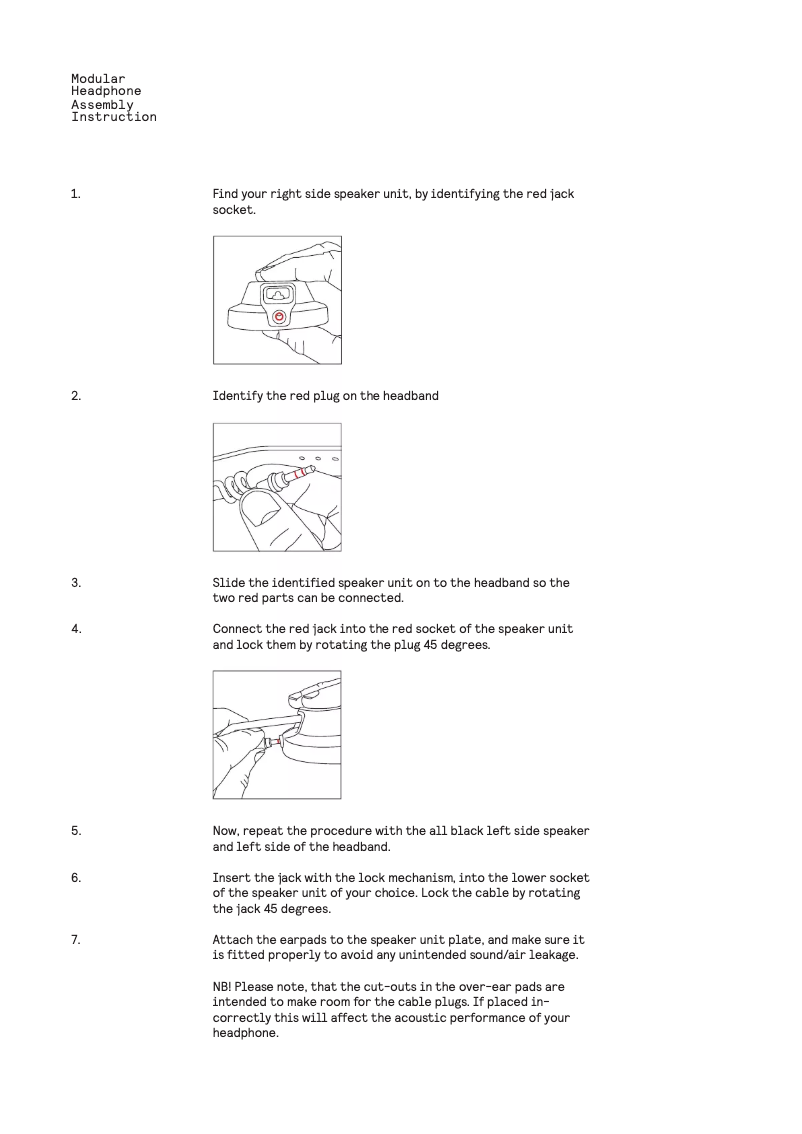 Modular
Headphone
Assembly
Instruction

1. Find your right side speaker unit, by identifying the red jack socket.

2. Identify the red plug on the headband

3. Slide the identified speaker unit on to the headband so the two red parts can be connected.

4. Connect the red jack into the red socket of the speaker unit and lock them by rotating the plug 45 degrees.

5. Now, repeat the procedure with the all black left side speaker and left side of the headband.

6. Insert the jack with the lock mechanism, into the lower socket of the speaker unit of your choice. Lock the cable by rotating the jack 45 degrees.

7. Attach the earpads to the speaker unit plate, and make sure it is fitted properly to avoid any unintended sound/air leakage.

NB! Please note, that the cut-outs in the over-ear pads are intended to make room for the cable plugs. If placed incorrectly this will affect the acoustic performance of your headphone.