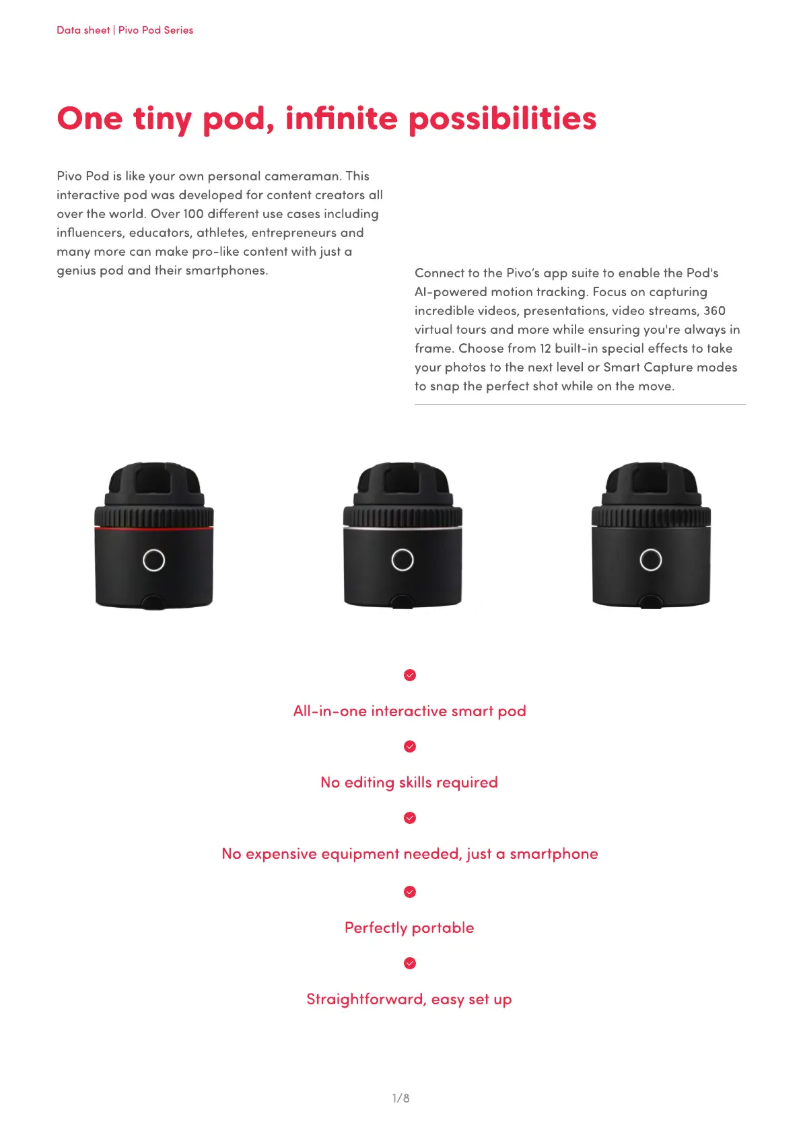 Data sheet | Pivo Pod Series

One tiny pod, infinite possibilities

Pivo Pod is like your own personal cameraman. This interactive pod was developed for content creators all over the world. Over 100 different use cases including influencers, educators, athletes, entrepreneurs and many more can make pro-like content with just a genius pod and their smartphones.

Connect to the Pivo's app suite to enable the Pod's AI-powered motion tracking. Focus on capturing incredible videos, presentations, video streams, 360 virtual tours and more while ensuring you're always in frame. Choose from 12 built-in special effects to take your photos to the next level or Smart Capture modes to snap the perfect shot while on the move.

All-in-one interactive smart pod

No editing skills required

No expensive equipment needed, just a smartphone

Perfectly portable

Straightforward, easy set up

1/8