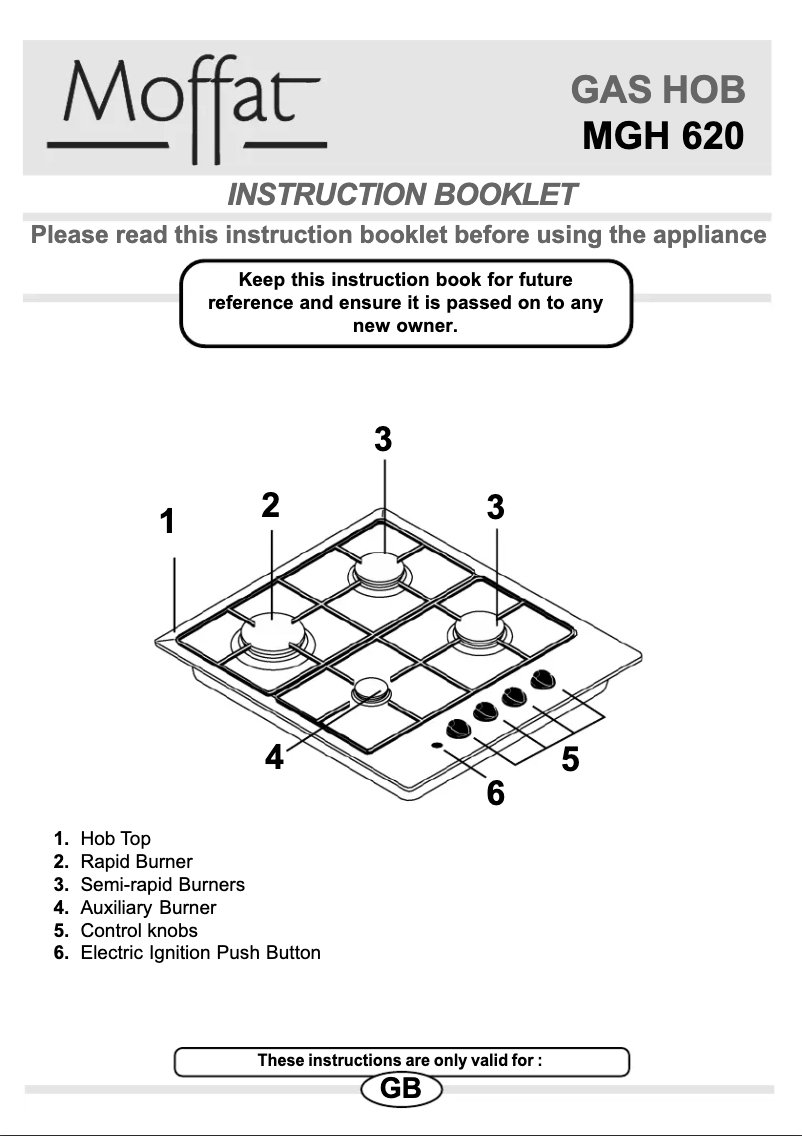 Moffat

GAS HOB
MGH 620

INSTRUCTION BOOKLET

Please read this instruction booklet before using the appliance

Keep this instruction book for future reference and ensure it is passed on to any new owner.

3
1
2
3
4
5
6

1. Hob Top
2. Rapid Burner
3. Semi-rapid Burners
4. Auxiliary Burner
5. Control knobs
6. Electric Ignition Push Button

These instructions are only valid for :

GB