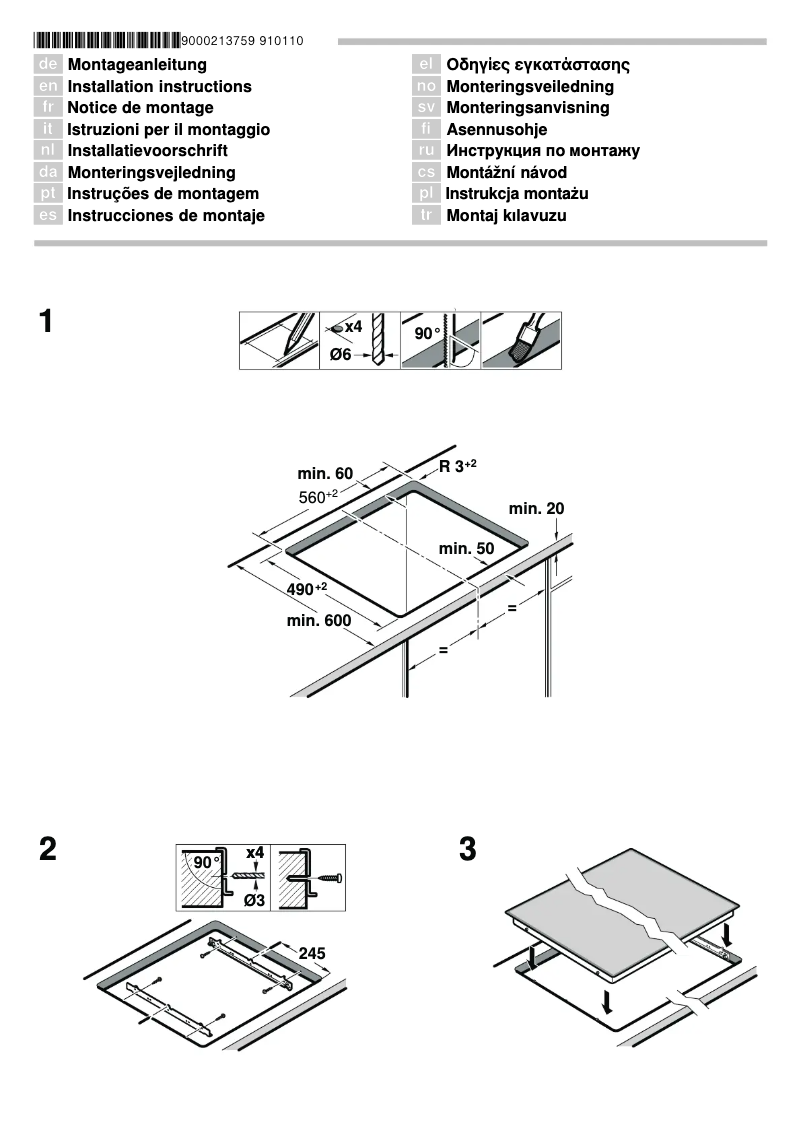 9000213759 910110

de Montageanleitung
en Installation instructions
fr Notice de montage
it Istruzioni per il montaggio
nl Installatievoorschrift
da Monteringsvejledning
pt Instruções de montagem
es Instrucciones de montaje

el Οδηγίες εγκατάστασης
no Monteringsveiledning
sv Monteringsanvisning
fi Asennusohje
ru Инструкция по монтажу
cs Montážní návod
pl Instrukcja montażu
tr Montaj kılavuzu

1

x4
Ø6
90°

min. 60
R $3^{+2}$
$560^{+2}$
min. 20
min. 50
$490^{+2}$
min. 600
=
=

2

90°
x4
Ø3
245

3