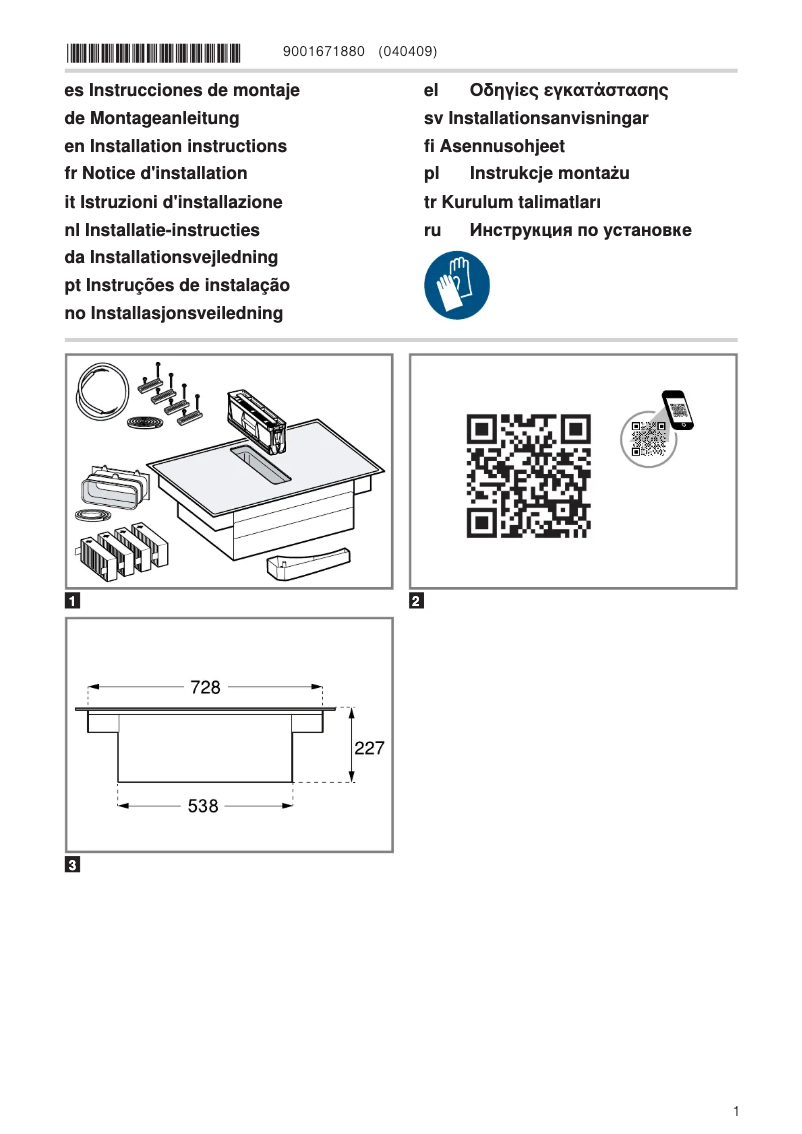 9001671880 (040409)

es Instrucciones de montaje
de Montageanleitung
en Installation instructions
fr Notice d'installation
it Istruzioni d'installazione
nl Installatie-instructies
da Installationsvejledning
pt Instruções de instalação
no Installasjonsveiledning

el Οδηγίες εγκατάστασης
sv Installationsanvisningar
fi Asennusohjeet
pl Instrukcje montażu
tr Kurulum talimatları
ru Инструкция по установке

1

2

728
227
538

3

1