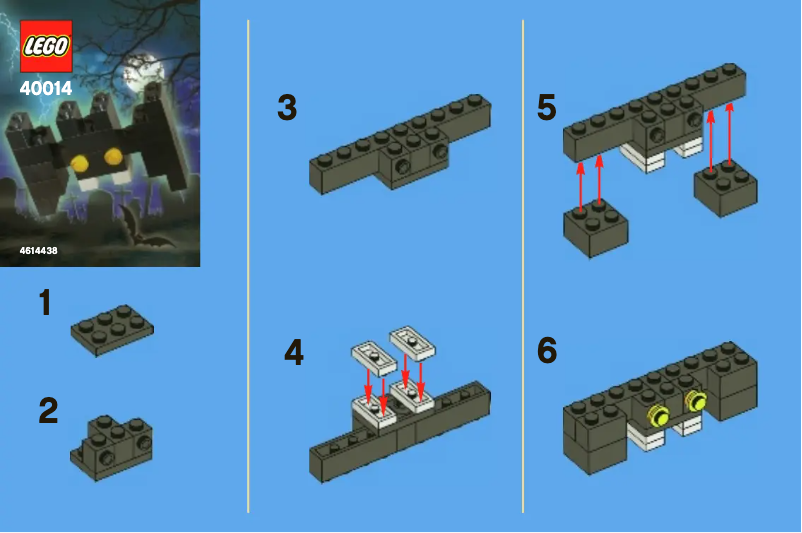 LEGO
40014
4614438
1
2
3
4
5
6