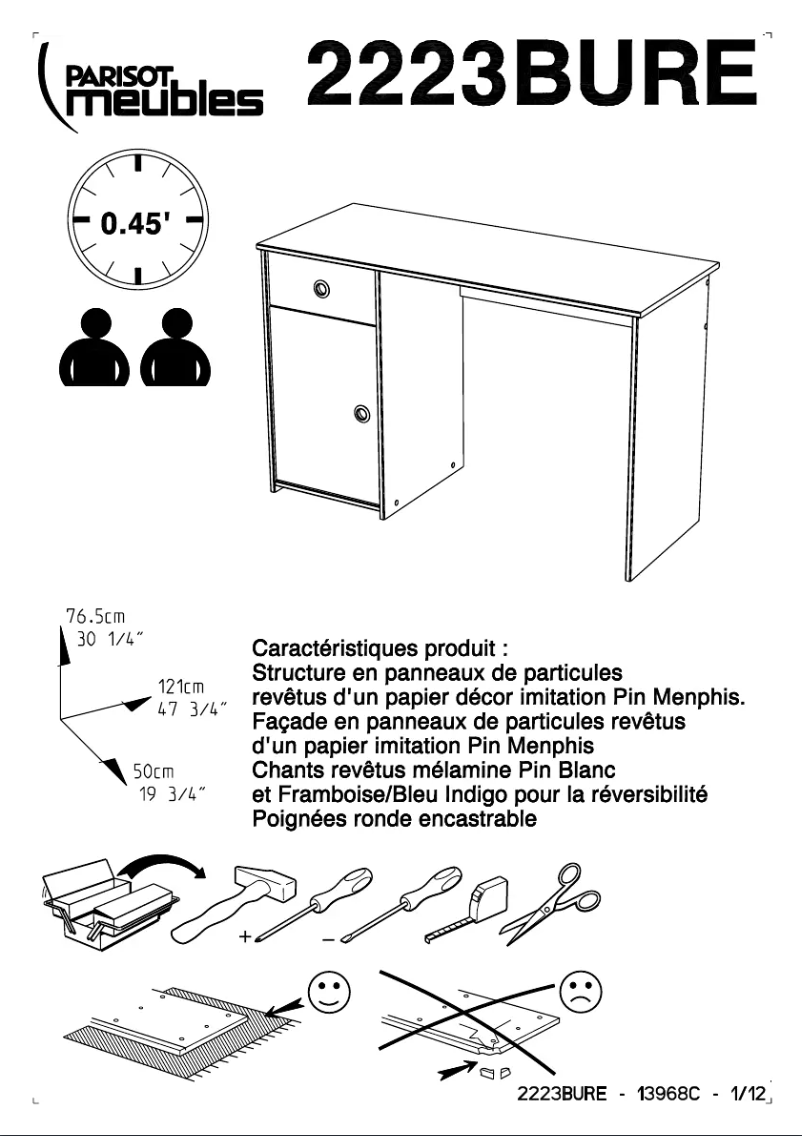 PARISOT meubles

2223BURE

0.45'

76.5cm
30 1/4"

121cm
47 3/4"

50cm
19 3/4"

Caractéristiques produit :
Structure en panneaux de particules revêtus d'un papier décor imitation Pin Menphis.
Façade en panneaux de particules revêtus d'un papier imitation Pin Menphis
Chants revêtus mélamine Pin Blanc et Framboise/Bleu Indigo pour la réversibilité
Poignées ronde encastrable

+
−

2223BURE - 13968C - 1/12