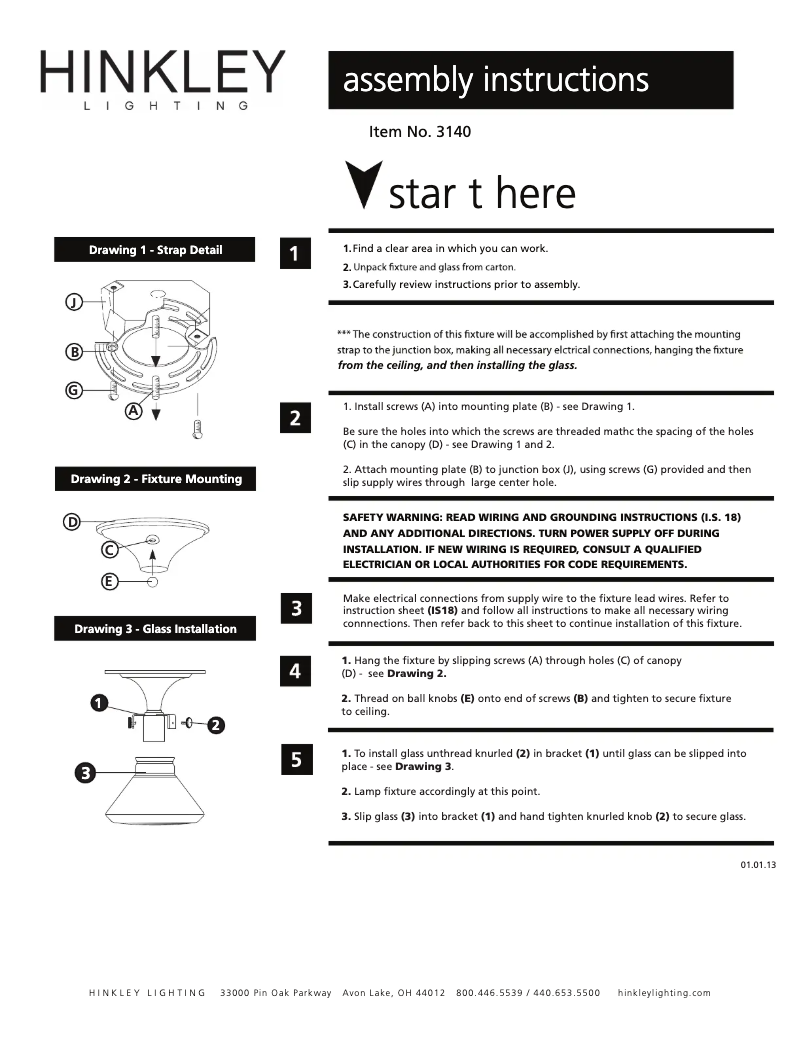 HINKLEY
LIGHTING

assembly instructions

Item No. 3140

star t here

Drawing 1 - Strap Detail

J
B
G
A

Drawing 2 - Fixture Mounting

D
C
E

Drawing 3 - Glass Installation

1
2
3

1

1. Find a clear area in which you can work.
2. Unpack fixture and glass from carton.
3. Carefully review instructions prior to assembly.

*** The construction of this fixture will be accomplished by first attaching the mounting strap to the junction box, making all necessary elctrical connections, hanging the fixture from the ceiling, and then installing the glass.

2

1. Install screws (A) into mounting plate (B) - see Drawing 1.

Be sure the holes into which the screws are threaded mathc the spacing of the holes (C) in the canopy (D) - see Drawing 1 and 2.

2. Attach mounting plate (B) to junction box (J), using screws (G) provided and then slip supply wires through large center hole.

SAFETY WARNING: READ WIRING AND GROUNDING INSTRUCTIONS (I.S. 18) AND ANY ADDITIONAL DIRECTIONS. TURN POWER SUPPLY OFF DURING INSTALLATION. IF NEW WIRING IS REQUIRED, CONSULT A QUALIFIED ELECTRICIAN OR LOCAL AUTHORITIES FOR CODE REQUIREMENTS.

3

Make electrical connections from supply wire to the fixture lead wires. Refer to instruction sheet (IS18) and follow all instructions to make all necessary wiring connnections. Then refer back to this sheet to continue installation of this fixture.

4

1. Hang the fixture by slipping screws (A) through holes (C) of canopy (D) - see Drawing 2.

2. Thread on ball knobs (E) onto end of screws (B) and tighten to secure fixture to ceiling.

5

1. To install glass unthread knurled (2) in bracket (1) until glass can be slipped into place - see Drawing 3.

2. Lamp fixture accordingly at this point.

3. Slip glass (3) into bracket (1) and hand tighten knurled knob (2) to secure glass.

01.01.13

HINKLEY LIGHTING 33000 Pin Oak Parkway Avon Lake, OH 44012 800.446.5539 / 440.653.5500 hinkleylighting.com