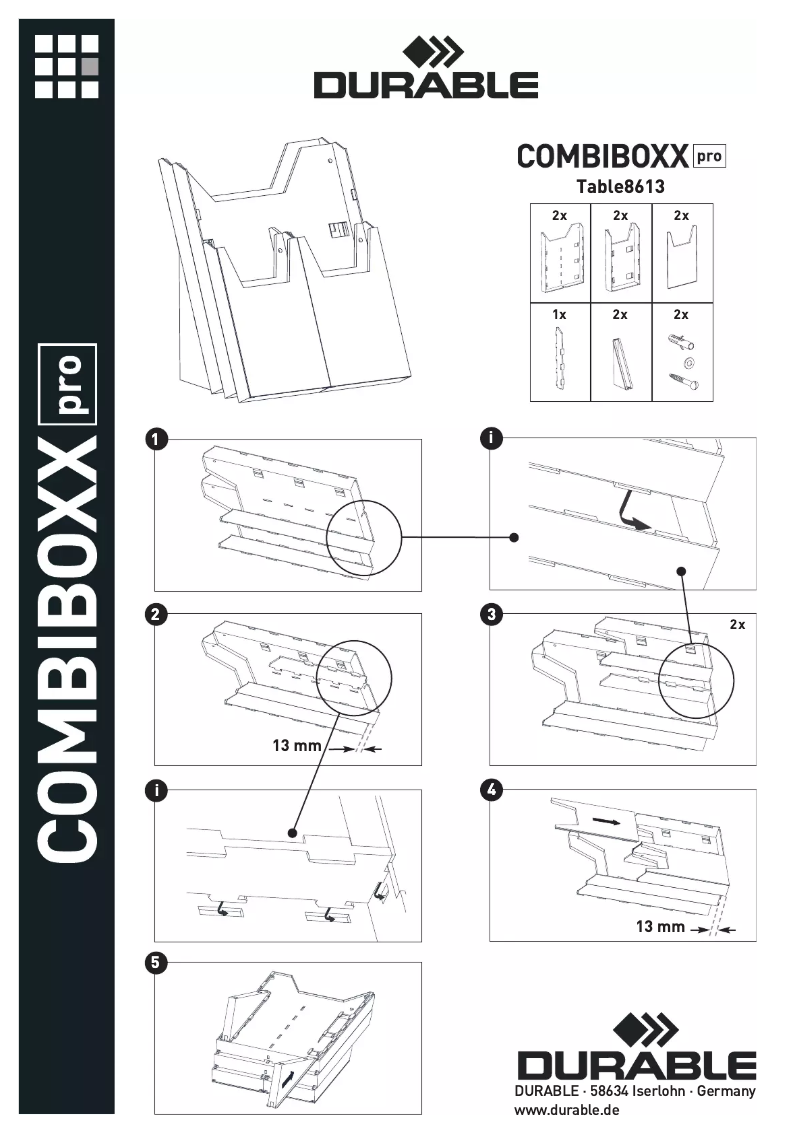 COMBIBOXX pro

DURABLE

COMBIBOXX pro
Table8613

| 2x | 2x | 2x |
|---|---|---|
| 1x | 2x | 2x |

1

i

2

13 mm

3

2x

i

4

13 mm

5

DURABLE
DURABLE · 58634 Iserlohn · Germany
www.durable.de