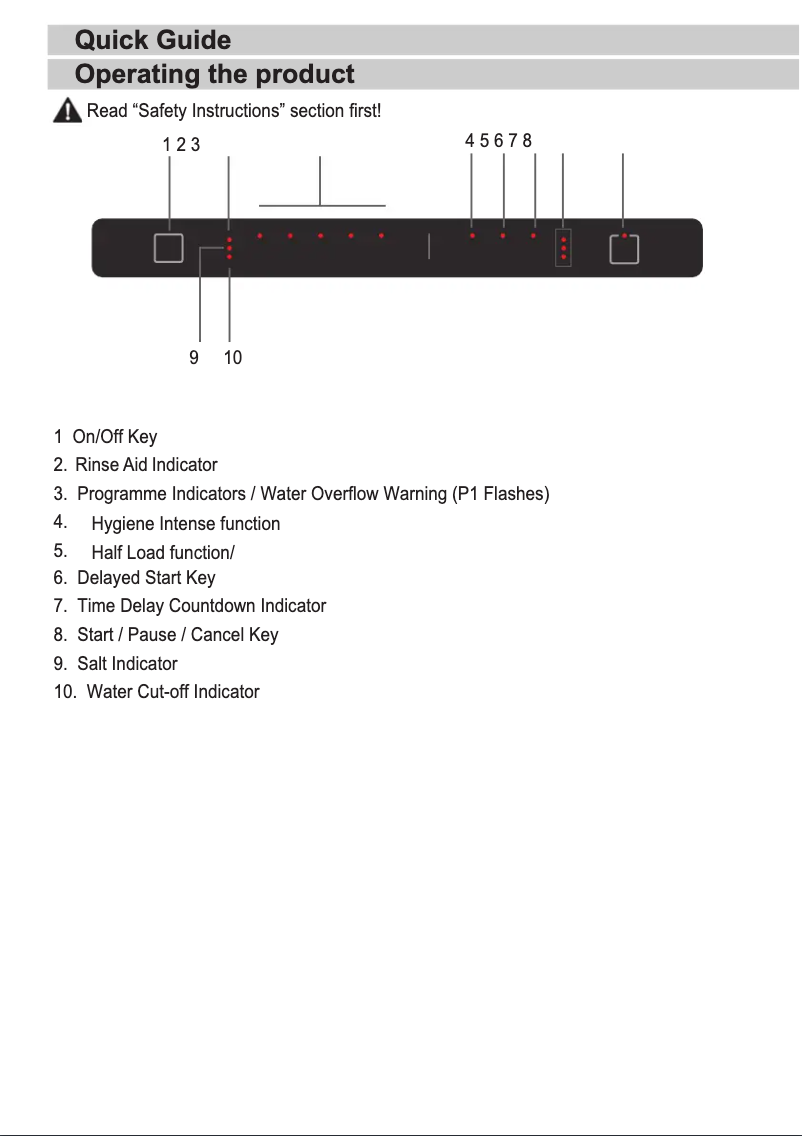 Quick Guide

Operating the product

Read “Safety Instructions” section first!

1 2 3

4 5 6 7 8

9 10

1 On/Off Key
2. Rinse Aid Indicator
3. Programme Indicators / Water Overflow Warning (P1 Flashes)
4. Hygiene Intense function
5. Half Load function/
6. Delayed Start Key
7. Time Delay Countdown Indicator
8. Start / Pause / Cancel Key
9. Salt Indicator
10. Water Cut-off Indicator