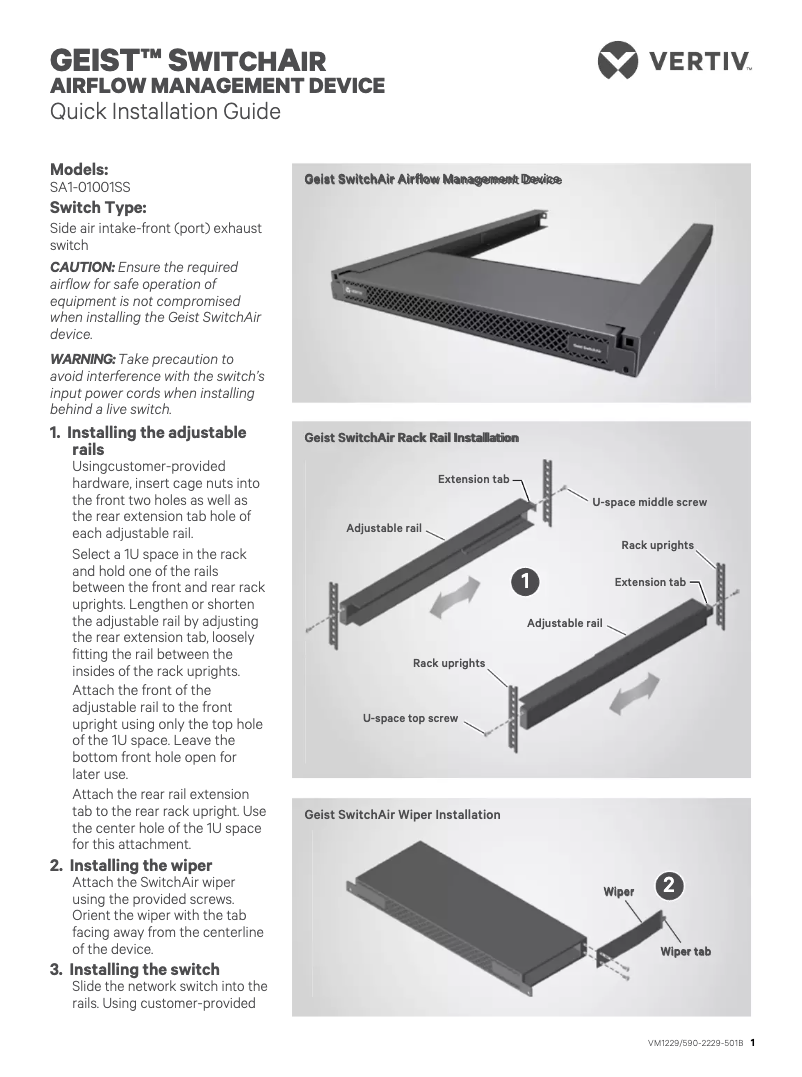 GEIST™ SWITCHAIR
AIRFLOW MANAGEMENT DEVICE
Quick Installation Guide

VERTIV™

Models:
SA1-01001SS

Switch Type:
Side air intake-front (port) exhaust switch

CAUTION: Ensure the required airflow for safe operation of equipment is not compromised when installing the Geist SwitchAir device.

WARNING: Take precaution to avoid interference with the switch's input power cords when installing behind a live switch.

1. Installing the adjustable rails
Usingcustomer-provided hardware, insert cage nuts into the front two holes as well as the rear extension tab hole of each adjustable rail.

Select a 1U space in the rack and hold one of the rails between the front and rear rack uprights. Lengthen or shorten the adjustable rail by adjusting the rear extension tab, loosely fitting the rail between the insides of the rack uprights.

Attach the front of the adjustable rail to the front upright using only the top hole of the 1U space. Leave the bottom front hole open for later use.

Attach the rear rail extension tab to the rear rack upright. Use the center hole of the 1U space for this attachment.

2. Installing the wiper
Attach the SwitchAir wiper using the provided screws. Orient the wiper with the tab facing away from the centerline of the device.

3. Installing the switch
Slide the network switch into the rails. Using customer-provided

Geist SwitchAir Airflow Management Device

Geist SwitchAir Rack Rail Installation

Extension tab
U-space middle screw
Adjustable rail
Rack uprights
1
Extension tab
Adjustable rail
Rack uprights
U-space top screw

Geist SwitchAir Wiper Installation

Wiper
2
Wiper tab

VM1229/590-2229-501B 1