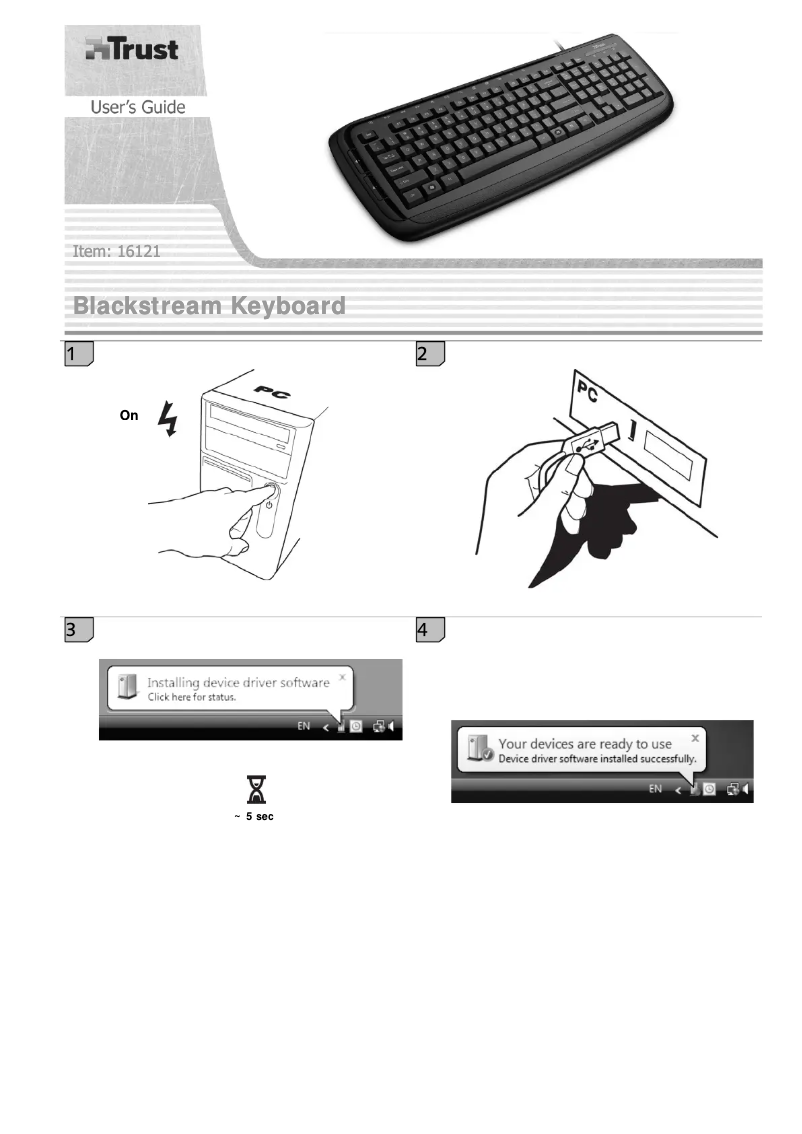 Trust

User's Guide

Item: 16121

Blackstream Keyboard

1

On

PC

2

PC

3

Installing device driver software
Click here for status.

EN

~ 5 sec

4

Your devices are ready to use
Device driver software installed successfully.

EN