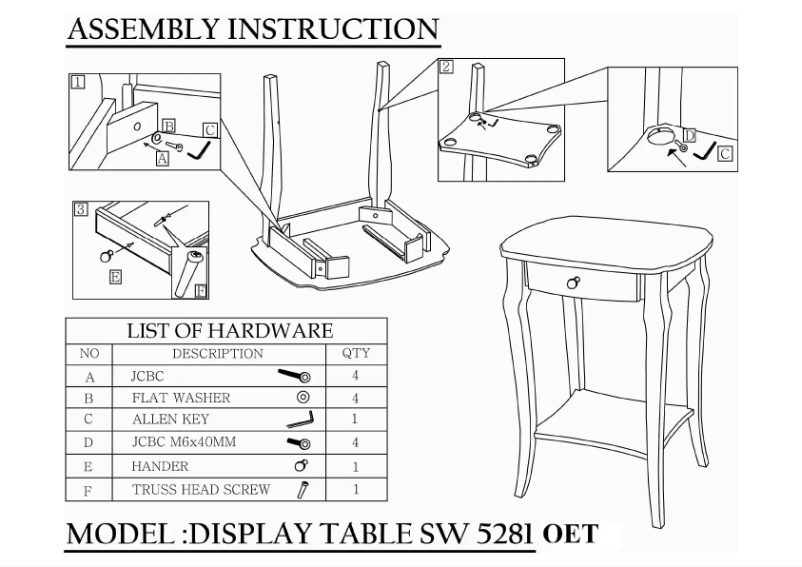 ASSEMBLY INSTRUCTION

1
B
C
A

2

D
C

3
E
F

LIST OF HARDWARE

| NO | DESCRIPTION | QTY |
|---|---|---|
| A | JCBC | 4 |
| B | FLAT WASHER | 4 |
| C | ALLEN KEY | 1 |
| D | JCBC M6x40MM | 4 |
| E | HANDER | 1 |
| F | TRUSS HEAD SCREW | 1 |

MODEL :DISPLAY TABLE SW 5281 OET