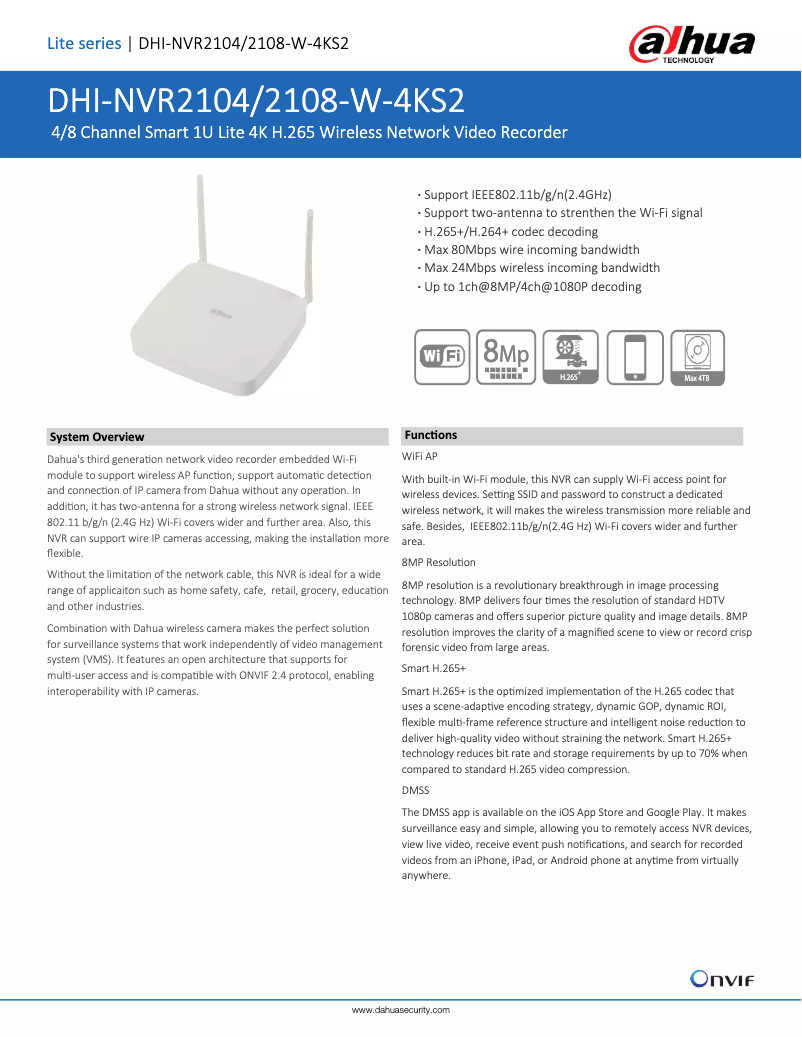 Lite series | DHI-NVR2104/2108-W-4KS2

alhua TECHNOLOGY

DHI-NVR2104/2108-W-4KS2

4/8 Channel Smart 1U Lite 4K H.265 Wireless Network Video Recorder

alhua

· Support IEEE802.11b/g/n(2.4GHz)
· Support two-antenna to strenthen the Wi-Fi signal
· H.265+/H.264+ codec decoding
· Max 80Mbps wire incoming bandwidth
· Max 24Mbps wireless incoming bandwidth
· Up to 1ch@8MP/4ch@1080P decoding

WiFi 8Mp H.265+ Max 4TB

System Overview

Dahua's third generation network video recorder embedded Wi-Fi module to support wireless AP function, support automatic detection and connection of IP camera from Dahua without any operation. In addition, it has two-antenna for a strong wireless network signal. IEEE 802.11 b/g/n (2.4G Hz) Wi-Fi covers wider and further area. Also, this NVR can support wire IP cameras accessing, making the installation more flexible.

Without the limitation of the network cable, this NVR is ideal for a wide range of applicaiton such as home safety, cafe, retail, grocery, education and other industries.

Combination with Dahua wireless camera makes the perfect solution for surveillance systems that work independently of video management system (VMS). It features an open architecture that supports for multi-user access and is compatible with ONVIF 2.4 protocol, enabling interoperability with IP cameras.

Functions

WiFi AP

With built-in Wi-Fi module, this NVR can supply Wi-Fi access point for wireless devices. Setting SSID and password to construct a dedicated wireless network, it will makes the wireless transmission more reliable and safe. Besides, IEEE802.11b/g/n(2.4G Hz) Wi-Fi covers wider and further area.

8MP Resolution

8MP resolution is a revolutionary breakthrough in image processing technology. 8MP delivers four times the resolution of standard HDTV 1080p cameras and offers superior picture quality and image details. 8MP resolution improves the clarity of a magnified scene to view or record crisp forensic video from large areas.

Smart H.265+

Smart H.265+ is the optimized implementation of the H.265 codec that uses a scene-adaptive encoding strategy, dynamic GOP, dynamic ROI, flexible multi-frame reference structure and intelligent noise reduction to deliver high-quality video without straining the network. Smart H.265+ technology reduces bit rate and storage requirements by up to 70% when compared to standard H.265 video compression.

DMSS

The DMSS app is available on the iOS App Store and Google Play. It makes surveillance easy and simple, allowing you to remotely access NVR devices, view live video, receive event push notifications, and search for recorded videos from an iPhone, iPad, or Android phone at anytime from virtually anywhere.

ONVIF

www.dahuasecurity.com