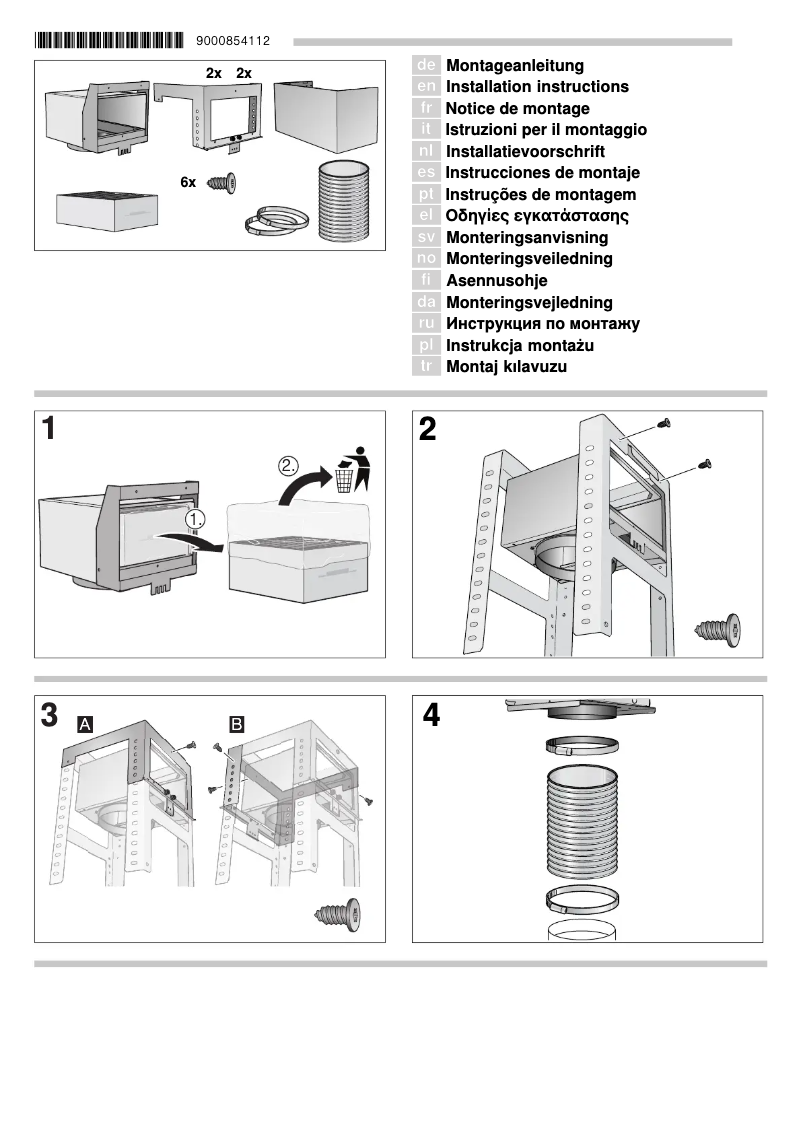 9000854112

2x 2x

6x

de Montageanleitung
en Installation instructions
fr Notice de montage
it Istruzioni per il montaggio
nl Installatievoorschrift
es Instrucciones de montaje
pt Instruções de montagem
el Οδηγίες εγκατάστασης
sv Monteringsanvisning
no Monteringsveiledning
fi Asennusohje
da Monteringsvejledning
ru Инструкция по монтажу
pl Instrukcja montażu
tr Montaj kılavuzu

1

1.

2.

2

3

A

B

4