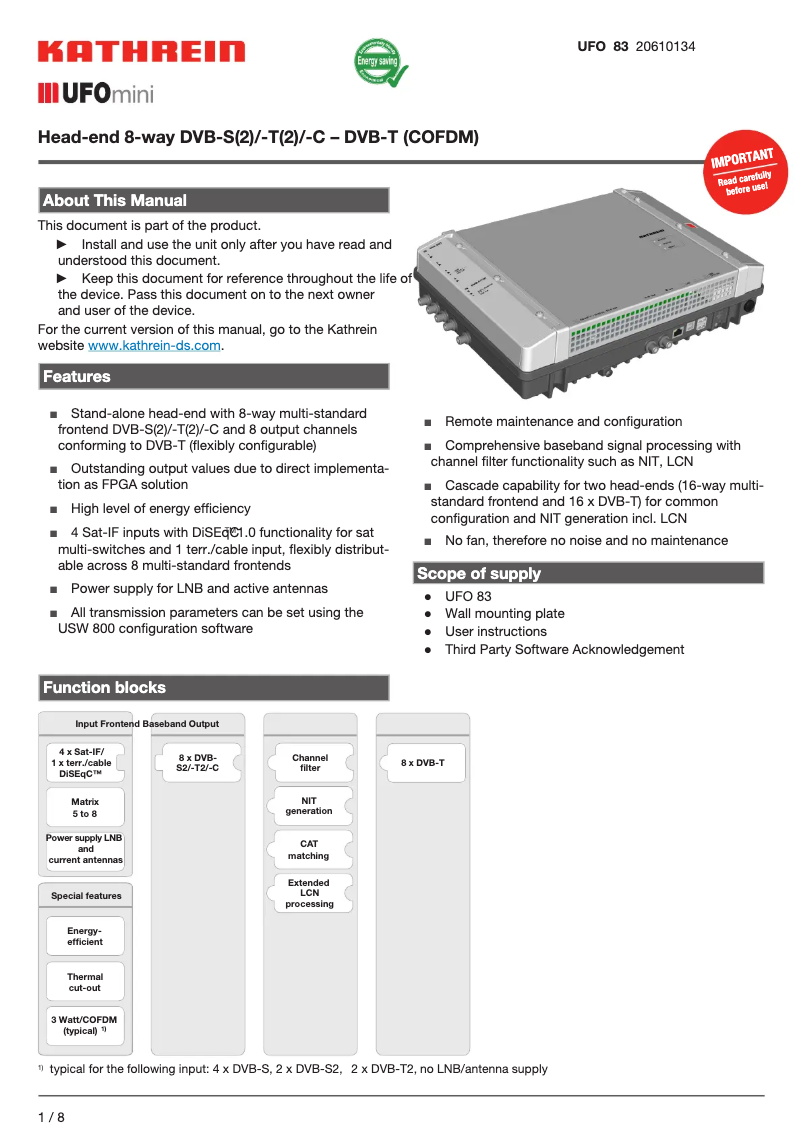 KATHREIN

Energy saving

UFO 83 20610134

UFOmini

Head-end 8-way DVB-S(2)/-T(2)/-C – DVB-T (COFDM)

IMPORTANT
Read carefully before use!

About This Manual

This document is part of the product.

► Install and use the unit only after you have read and understood this document.

► Keep this document for reference throughout the life of the device. Pass this document on to the next owner and user of the device.

For the current version of this manual, go to the Kathrein website www.kathrein-ds.com.

Features

■ Stand-alone head-end with 8-way multi-standard frontend DVB-S(2)/-T(2)/-C and 8 output channels conforming to DVB-T (flexibly configurable)

■ Outstanding output values due to direct implementation as FPGA solution

■ High level of energy efficiency

■ 4 Sat-IF inputs with DiSEqC™1.0 functionality for sat multi-switches and 1 terr./cable input, flexibly distributable across 8 multi-standard frontends

■ Power supply for LNB and active antennas

■ All transmission parameters can be set using the USW 800 configuration software

■ Remote maintenance and configuration

■ Comprehensive baseband signal processing with channel filter functionality such as NIT, LCN

■ Cascade capability for two head-ends (16-way multi-standard frontend and 16 x DVB-T) for common configuration and NIT generation incl. LCN

■ No fan, therefore no noise and no maintenance

Scope of supply

● UFO 83
● Wall mounting plate
● User instructions
● Third Party Software Acknowledgement

Function blocks

Input Frontend Baseband Output

4 x Sat-IF/ 1 x terr./cable DiSEqC™

Matrix 5 to 8

Power supply LNB and current antennas

Special features

Energy-efficient

Thermal cut-out

3 Watt/COFDM (typical) $^{1)}$

8 x DVB-S2/-T2/-C

Channel filter

NIT generation

CAT matching

Extended LCN processing

8 x DVB-T

$^{1)}$ typical for the following input: 4 x DVB-S, 2 x DVB-S2, 2 x DVB-T2, no LNB/antenna supply

1 / 8