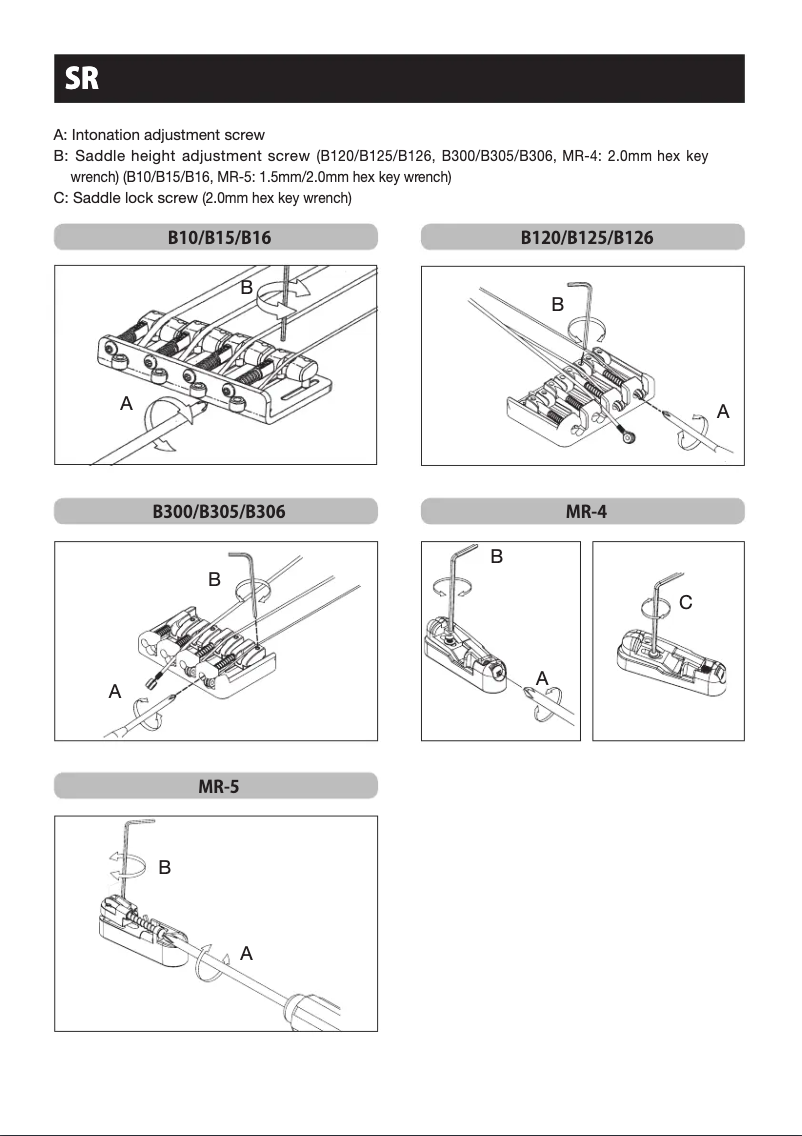 SR

A: Intonation adjustment screw
B: Saddle height adjustment screw (B120/B125/B126, B300/B305/B306, MR-4: 2.0mm hex key wrench) (B10/B15/B16, MR-5: 1.5mm/2.0mm hex key wrench)
C: Saddle lock screw (2.0mm hex key wrench)

B10/B15/B16

B
A

B120/B125/B126

B
A

B300/B305/B306

B
A

MR-4

B
A
C

MR-5

B
A