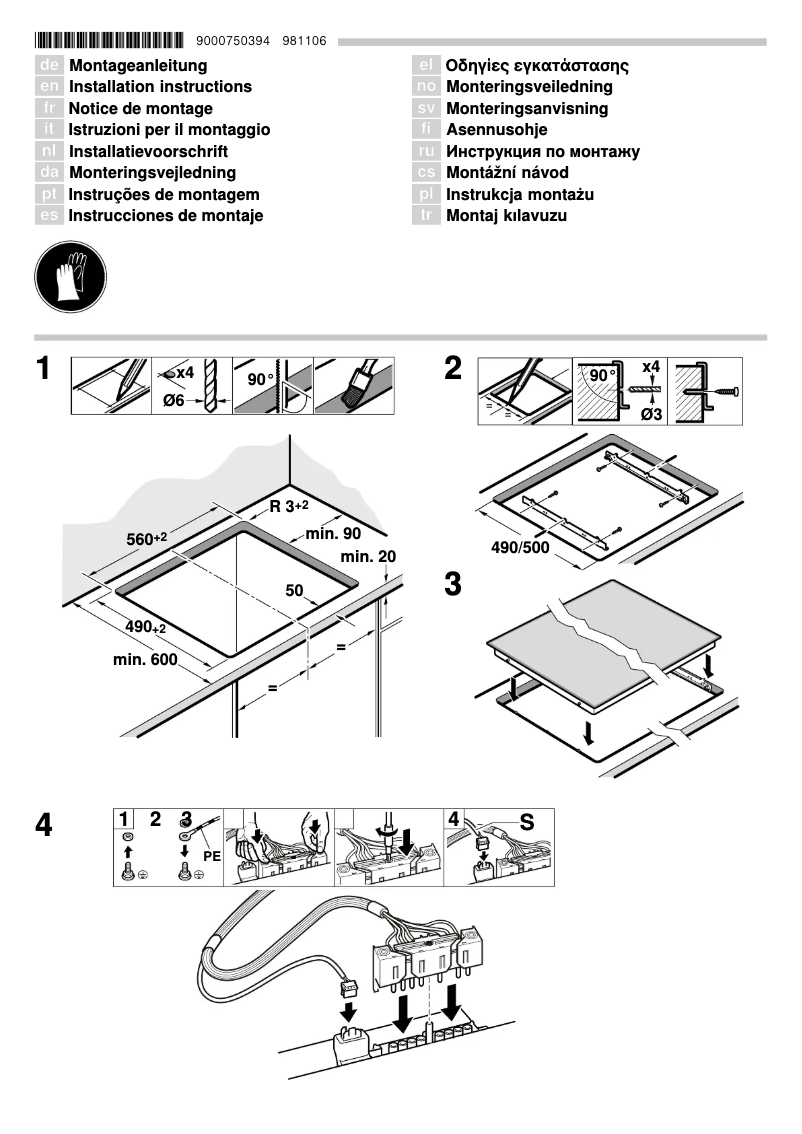 9000750394 981106

de Montageanleitung
en Installation instructions
fr Notice de montage
it Istruzioni per il montaggio
nl Installatievoorschrift
da Monteringsvejledning
pt Instruções de montagem
es Instrucciones de montaje

el Οδηγίες εγκατάστασης
no Monteringsveiledning
sv Monteringsanvisning
fi Asennusohje
ru Инструкция по монтажу
cs Montážní návod
pl Instrukcja montażu
tr Montaj kılavuzu

1

x4
Ø6
90°

R $3^{+2}$
$560^{+2}$
min. 90
min. 20
50
$490_{+2}$
min. 600
=
=

2

90°
x4
Ø3
490/500

3

4

1 2 3
PE
4
S